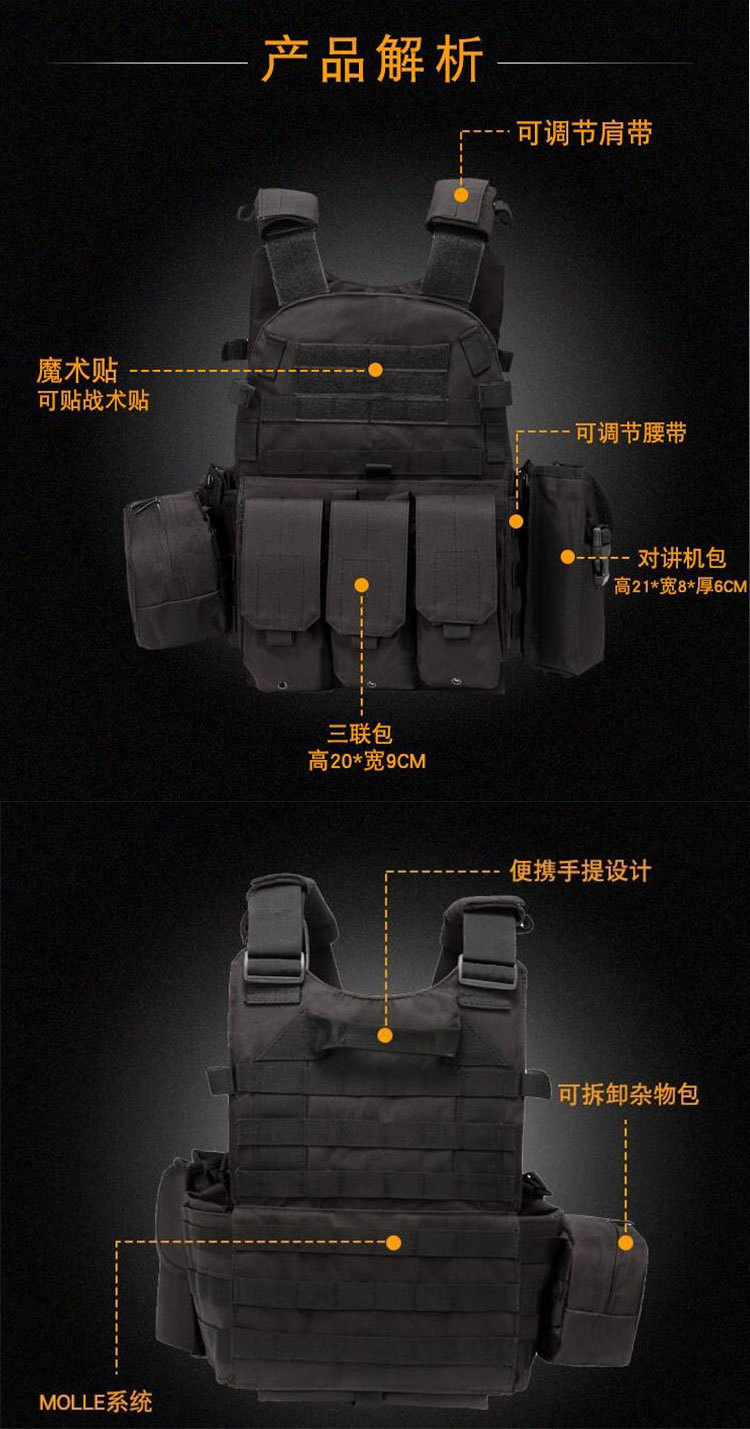 产品解析

可调节肩带

魔术贴
可贴战术贴

可调节腰带

对讲机包
高21*宽8*厚6CM

三联包
高20*宽9CM

便携手提设计

可拆卸杂物包

MOLLE系统