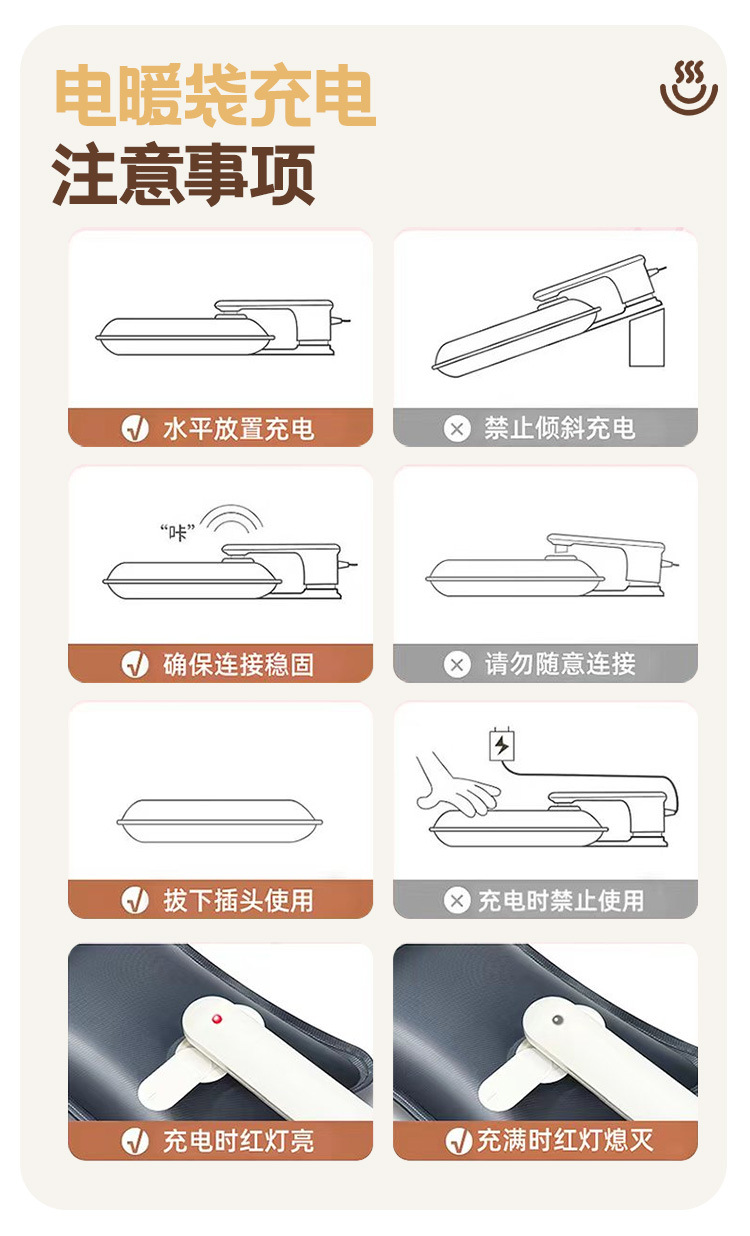 电暖袋充电
注意事项

水平放置充电

禁止倾斜充电

“咔”

确保连接稳固

请勿随意连接

拔下插头使用

充电时禁止使用

充电时红灯亮

充满时红灯熄灭