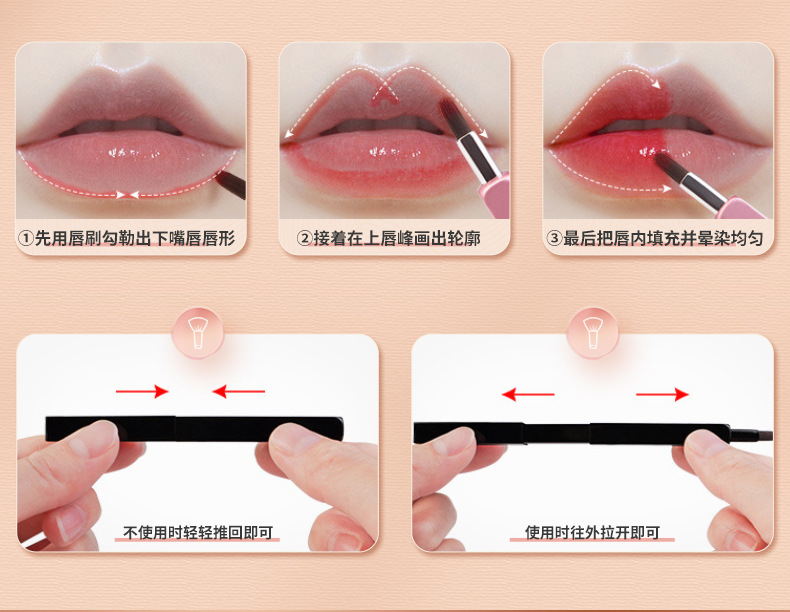 ①先用唇刷勾勒出下嘴唇唇形

②接着在上唇峰画出轮廓

③最后把唇内填充并晕染均匀

不使用时轻轻推回即可

使用时往外拉开即可