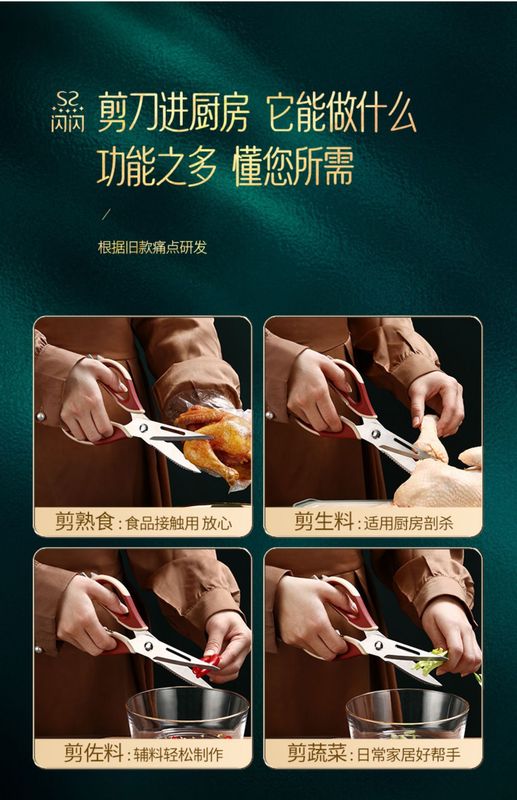 SS
闪闪
剪刀进厨房 它能做什么
功能之多 懂您所需

/

根据旧款痛点研发

剪熟食：食品接触用 放心

剪生料：适用厨房剖杀

剪佐料：辅料轻松制作

剪蔬菜：日常家居好帮手