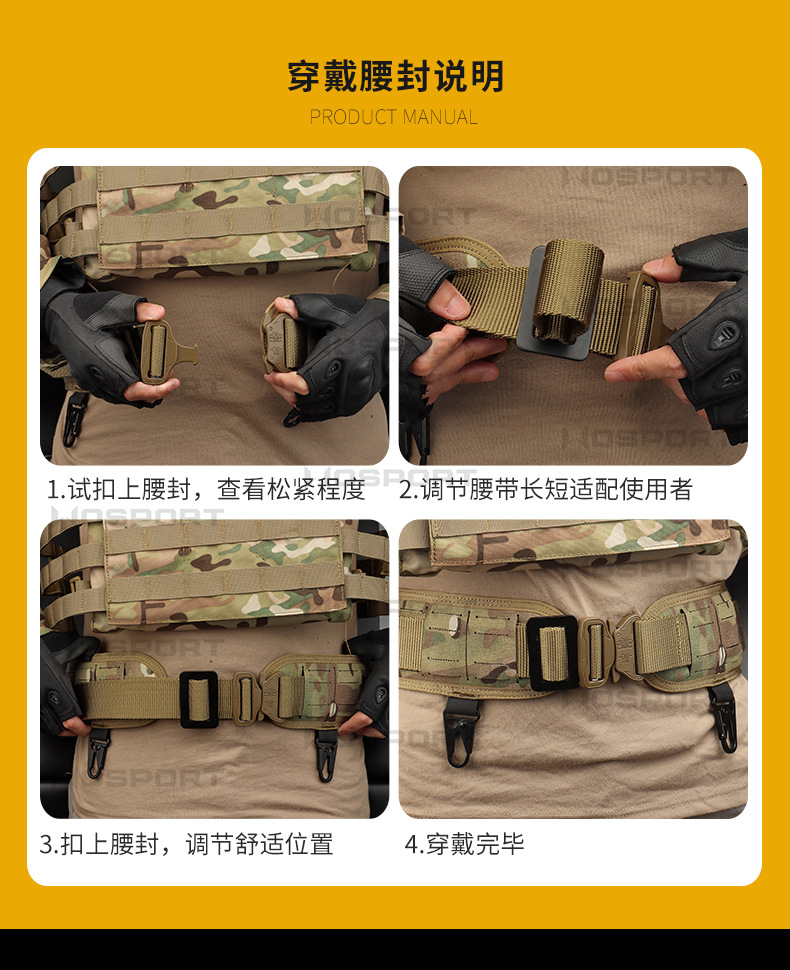 穿戴腰封说明

PRODUCT MANUAL

WOSPORT

1.试扣上腰封，查看松紧程度

2.调节腰带长短适配使用者

3.扣上腰封，调节舒适位置

4.穿戴完毕