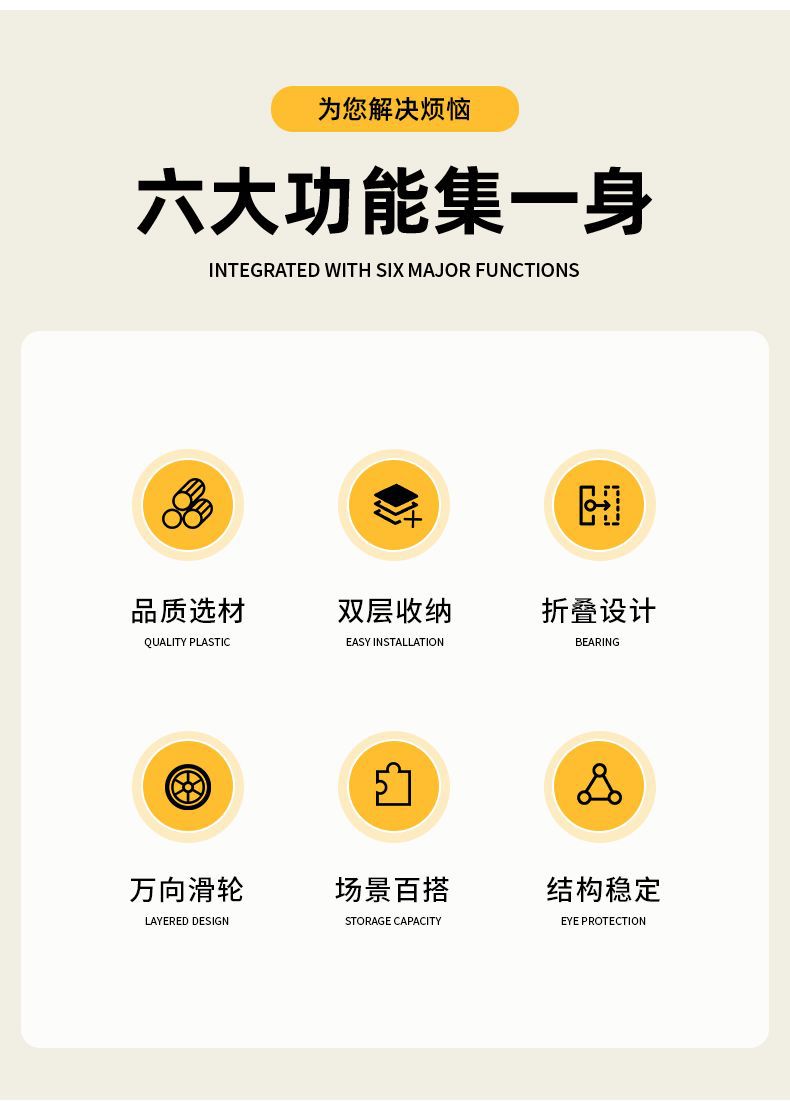 为您解决烦恼

六大功能集一身

INTEGRATED WITH SIX MAJOR FUNCTIONS

品质选材
QUALITY PLASTIC

双层收纳
EASY INSTALLATION

折叠设计
BEARING

万向滑轮
LAYERED DESIGN

场景百搭
STORAGE CAPACITY

结构稳定
EYE PROTECTION