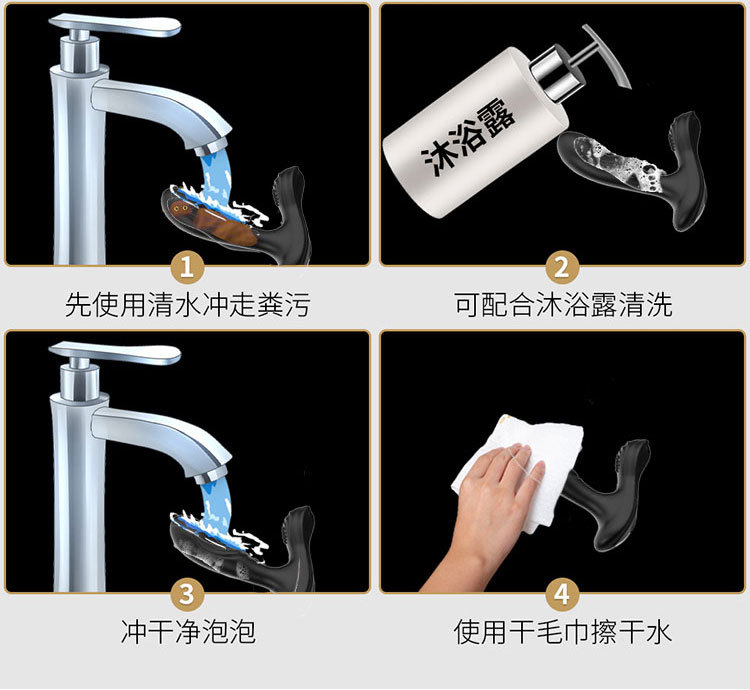 1
先使用清水冲走粪污

沐浴露

2
可配合沐浴露清洗

3
冲干净泡泡

4
使用干毛巾擦干水