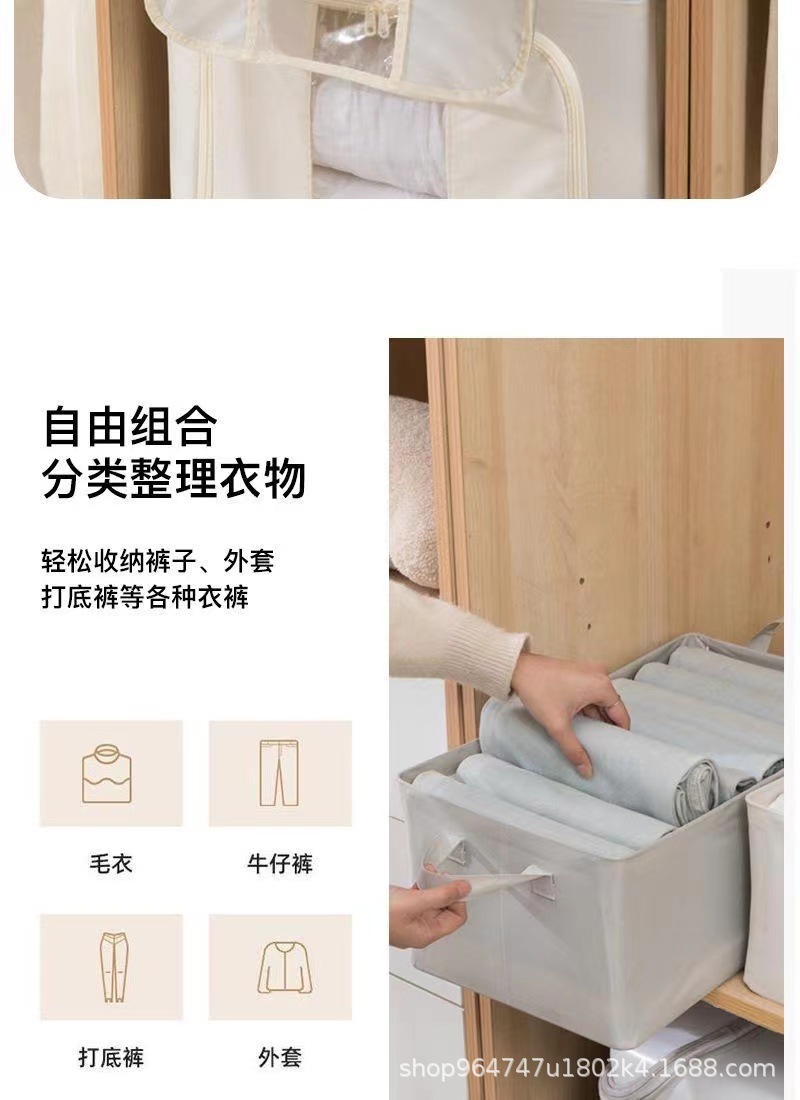 自由组合
分类整理衣物

轻松收纳裤子、外套
打底裤等各种衣裤

毛衣

牛仔裤

打底裤

外套

shop964747u1802k4.1688.com