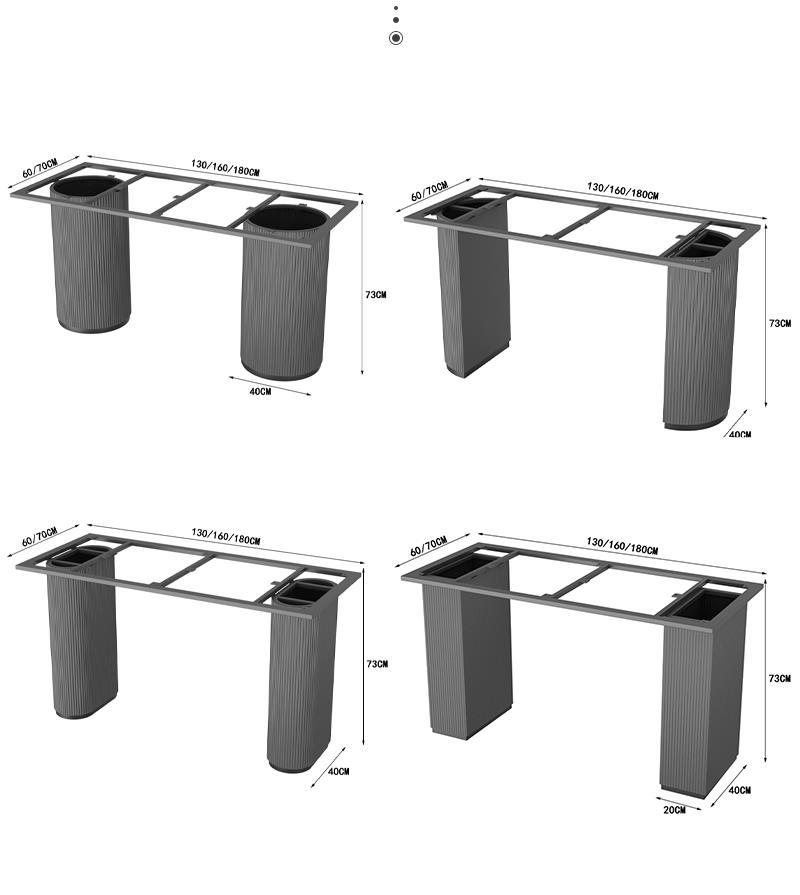 60/70CM
130/160/180CM
73CM
40CM

60/70CM
130/160/180CM
73CM
40CM

60/70CM
130/160/180CM
73CM
40CM

60/70CM
130/160/180CM
73CM
40CM
20CM