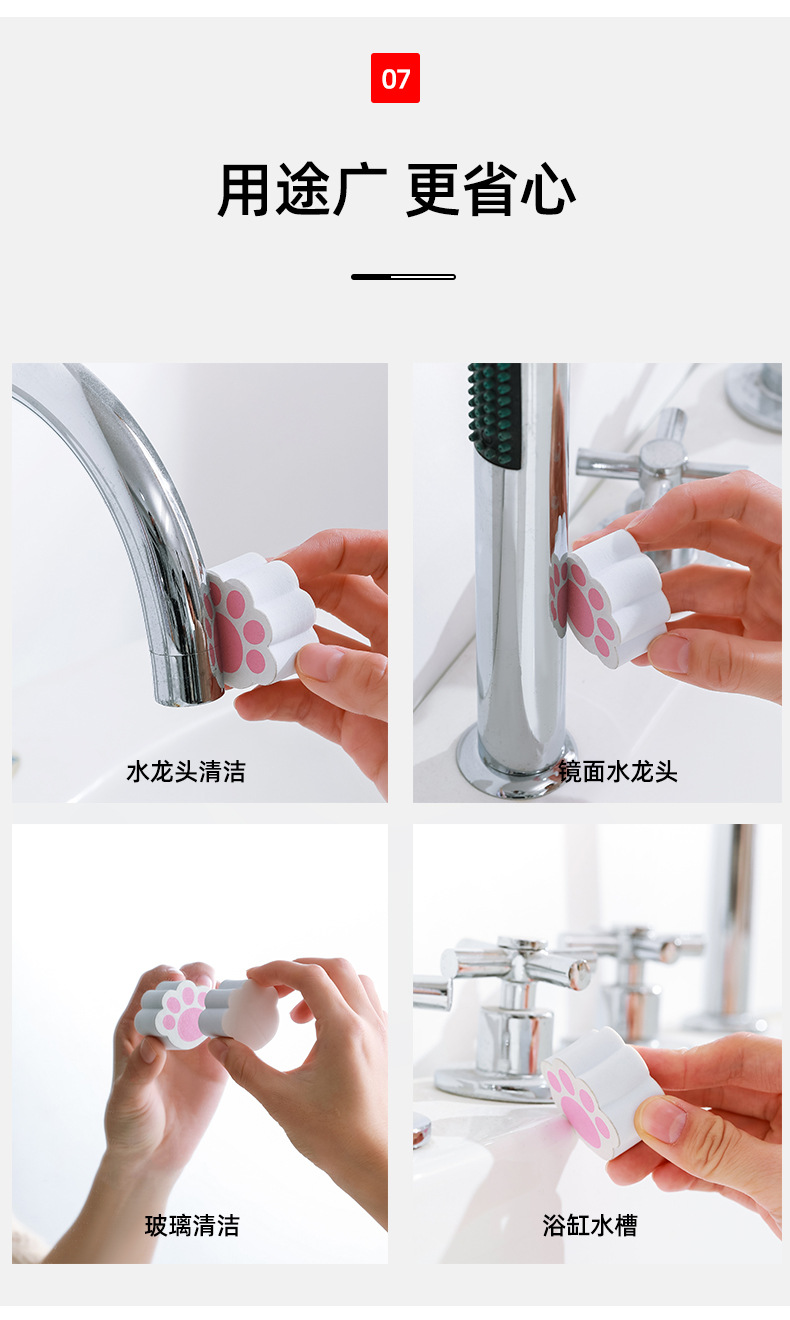 07

用途广 更省心

水龙头清洁

镜面水龙头

玻璃清洁

浴缸水槽