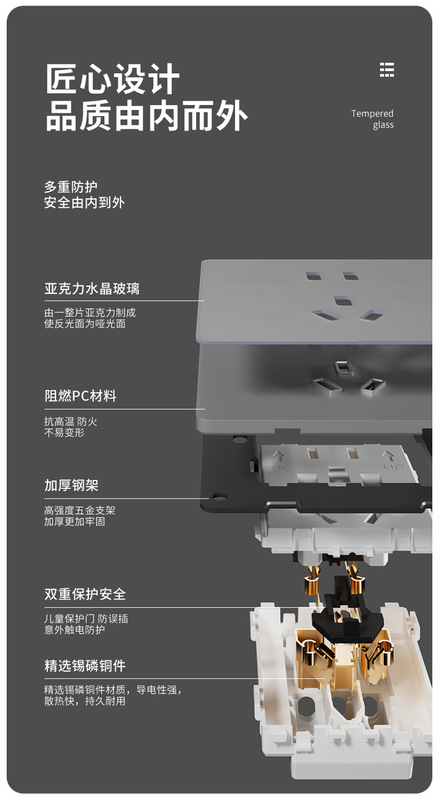 匠心设计
品质由内而外

Tempered glass

多重防护
安全由内到外

亚克力水晶玻璃

由一整片亚克力制成
使反光面为哑光面

阻燃PC材料

抗高温 防火
不易变形

加厚钢架

高强度五金支架
加厚更加牢固

双重保护安全

儿童保护门 防误插
意外触电防护

精选锡磷铜件

精选锡磷铜件材质，导电性强，
散热快，持久耐用