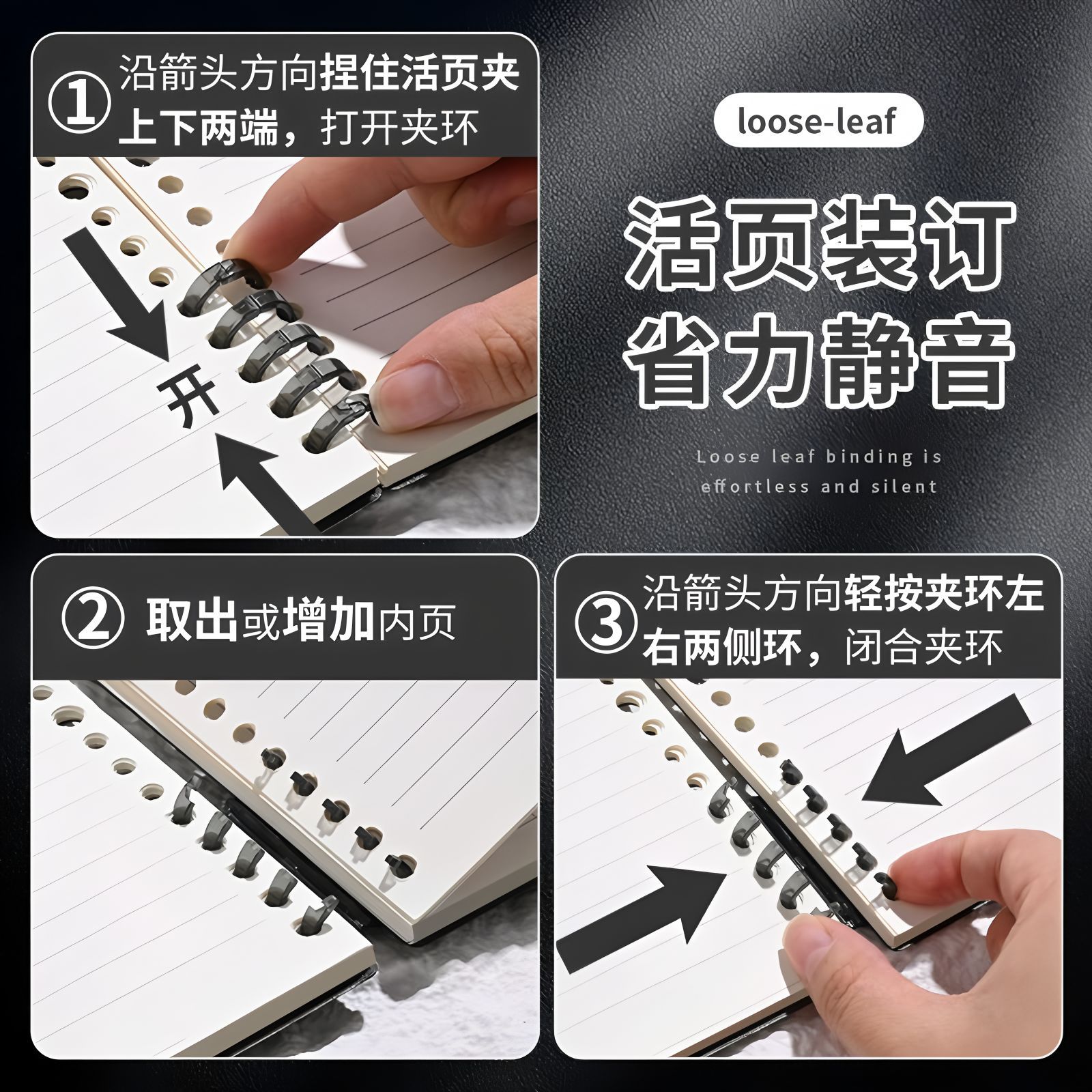 ① 沿箭头方向捏住活页夹上下两端，打开夹环

开

loose-leaf

活页装订
省力静音

Loose leaf binding is effortless and silent

② 取出或增加内页

③ 沿箭头方向轻按夹环左右两侧环，闭合夹环