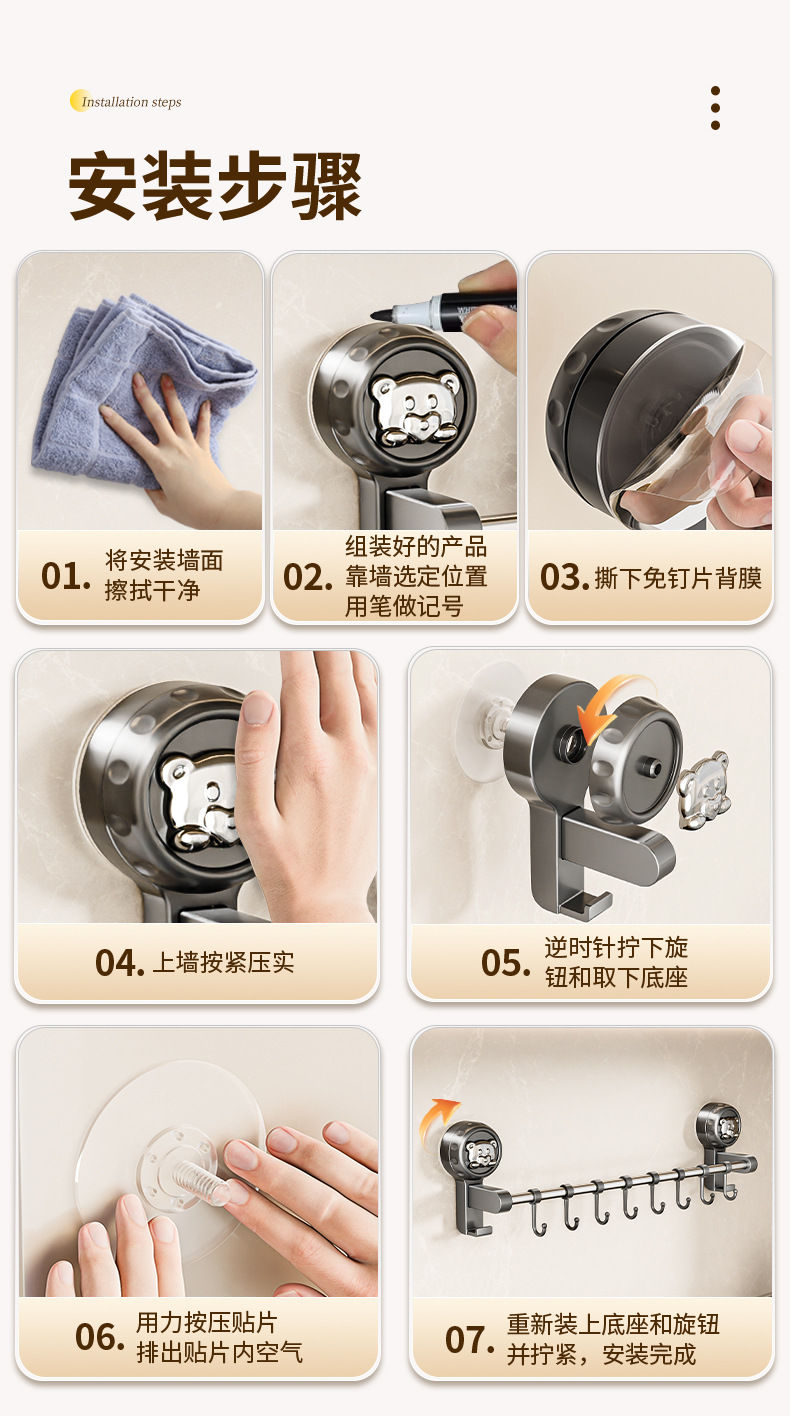 Installation steps

安装步骤

01. 将安装墙面擦拭干净

02. 组装好的产品靠墙选定位置用笔做记号

03. 撕下免钉片背膜

04. 上墙按紧压实

05. 逆时针拧下旋钮和取下底座

06. 用力按压贴片排出贴片内空气

07. 重新装上底座和旋钮并拧紧，安装完成