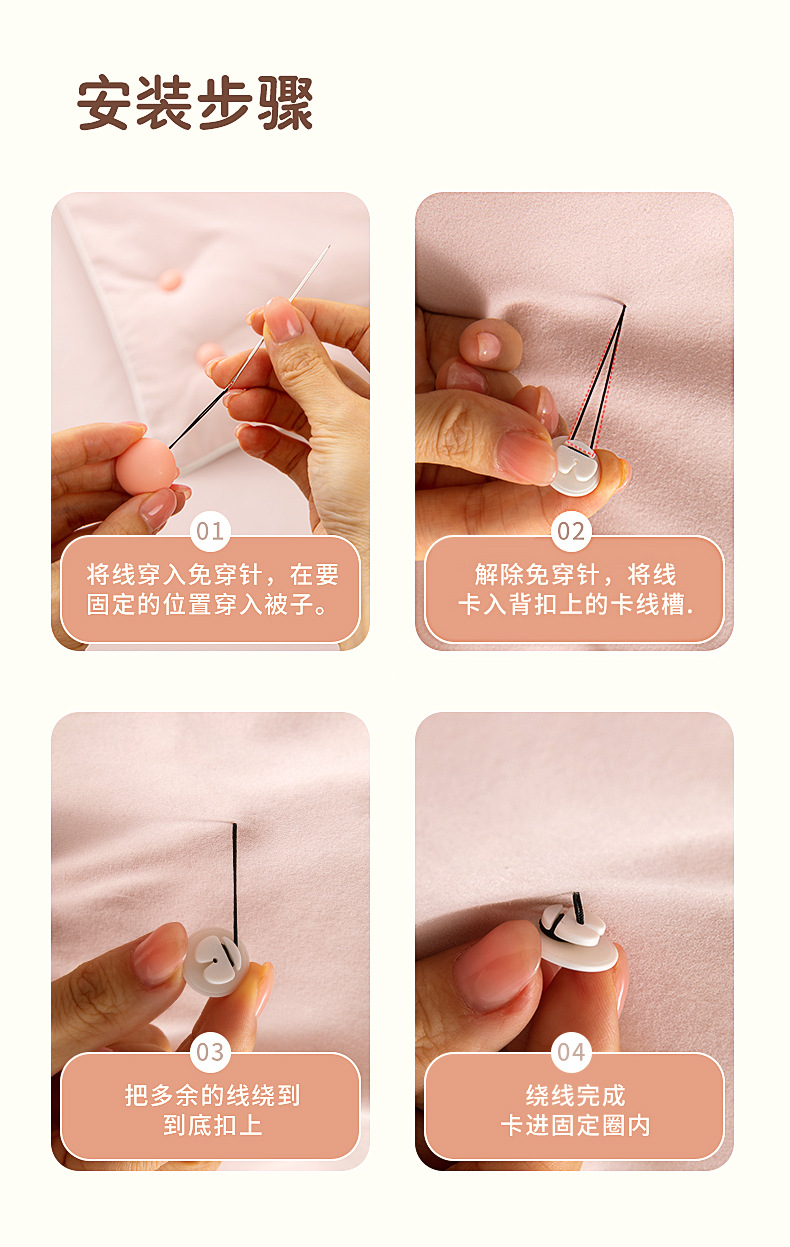 安装步骤

01
将线穿入免穿针，在要固定的位置穿入被子。

02
解除免穿针，将线卡入背扣上的卡线槽.

03
把多余的线绕到到底扣上

04
绕线完成
卡进固定圈内