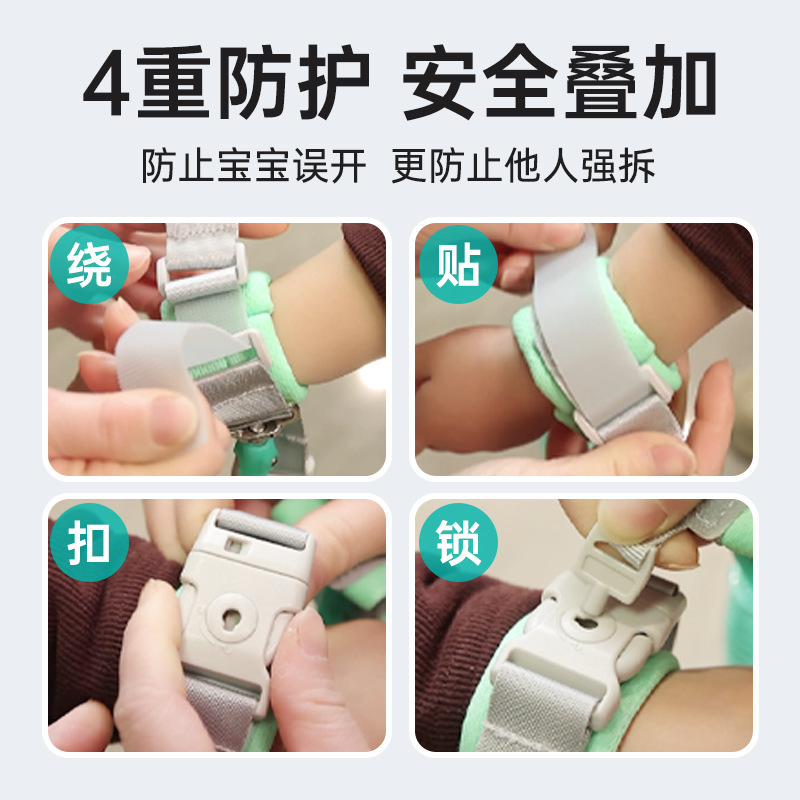 4重防护 安全叠加

防止宝宝误开 更防止他人强拆

绕

贴

扣

锁