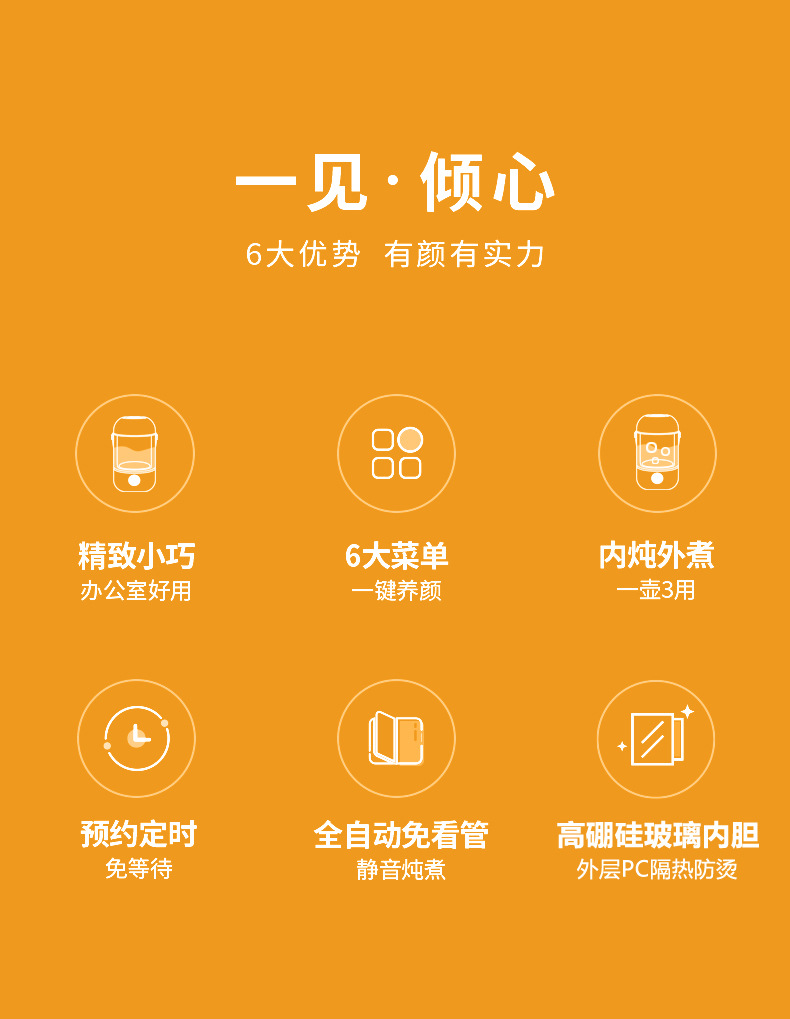 一见·倾心

6大优势 有颜有实力

精致小巧
办公室好用

6大菜单
一键养颜

内炖外煮
一壶3用

预约定时
免等待

全自动免看管
静音炖煮

高硼硅玻璃内胆
外层PC隔热防烫