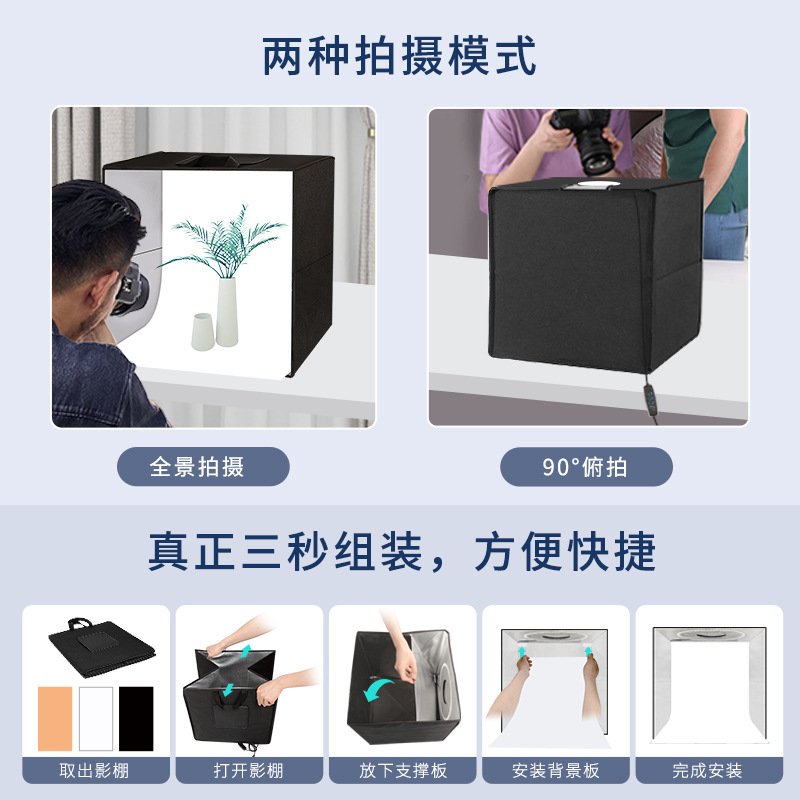 两种拍摄模式

全景拍摄

90°俯拍

真正三秒组装，方便快捷

取出影棚

打开影棚

放下支撑板

安装背景板

完成安装