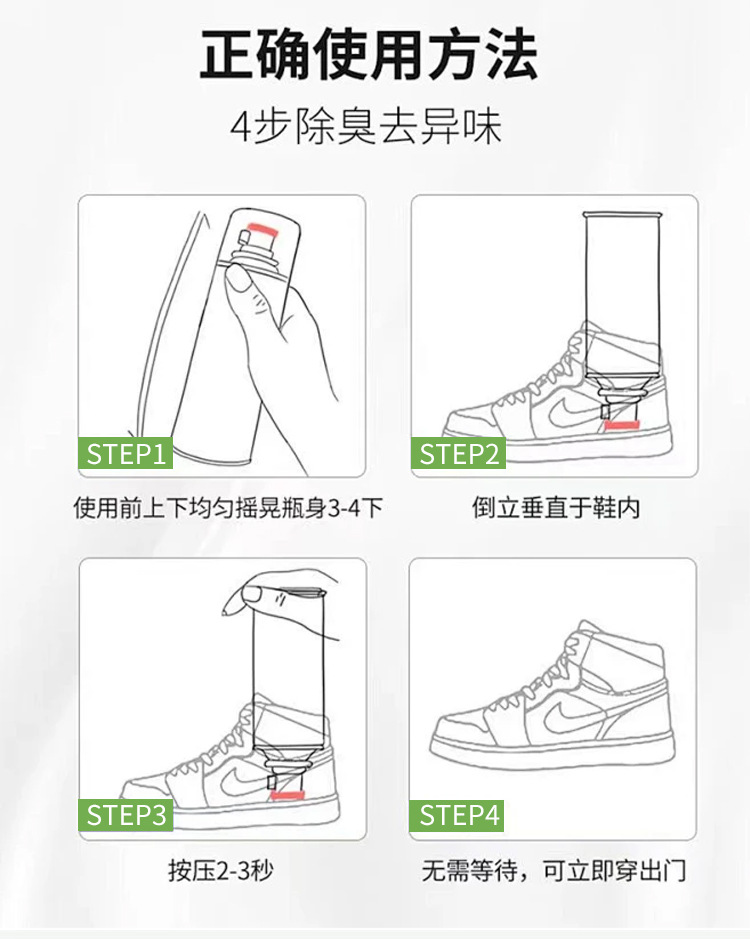 正确使用方法

4步除臭去异味

STEP1

使用前上下均匀摇晃瓶身3-4下

STEP2

倒立垂直于鞋内

STEP3

按压2-3秒

STEP4

无需等待，可立即穿出门