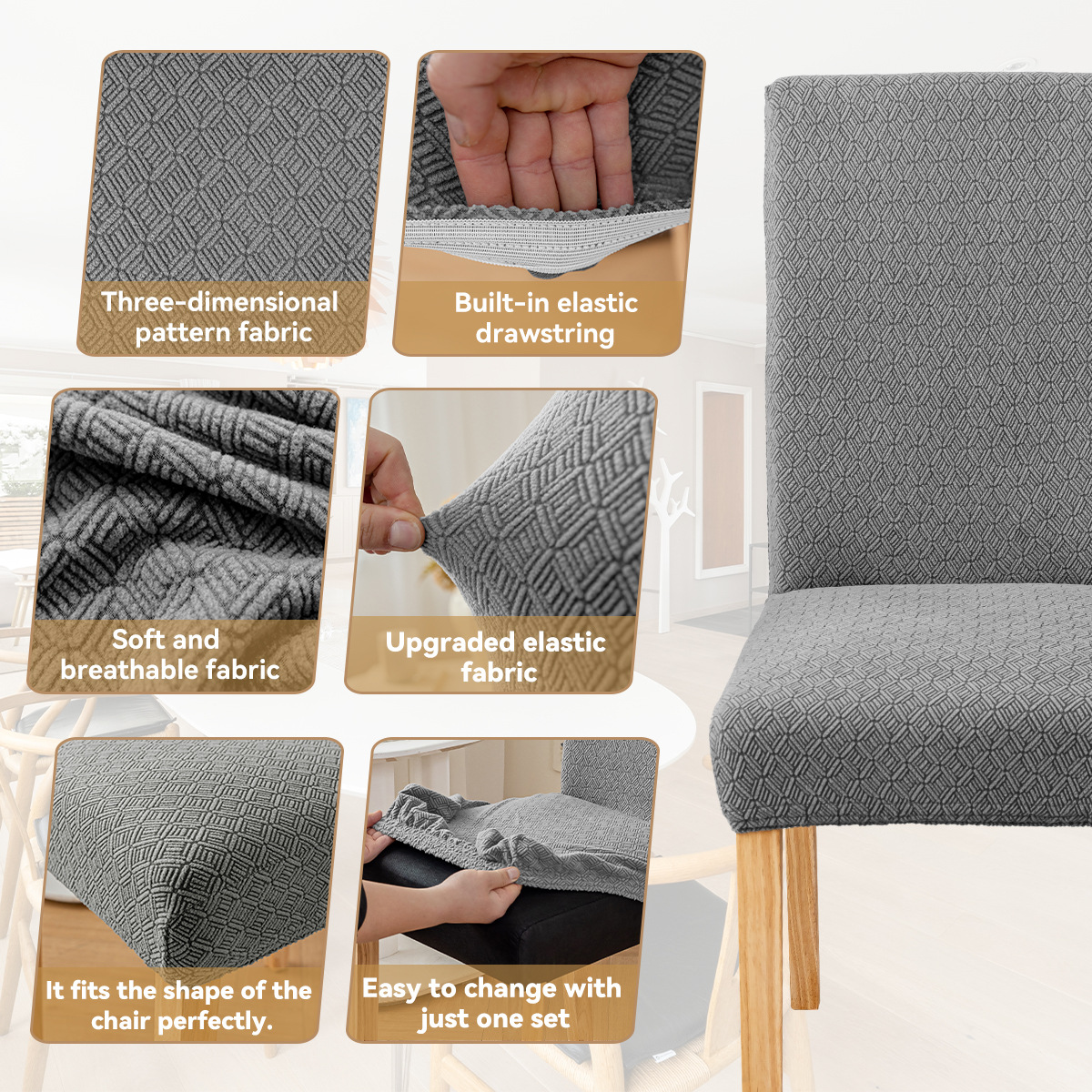 Three-dimensional pattern fabric

Built-in elastic drawstring

Soft and breathable fabric

Upgraded elastic fabric

It fits the shape of the chair perfectly.

Easy to change with just one set