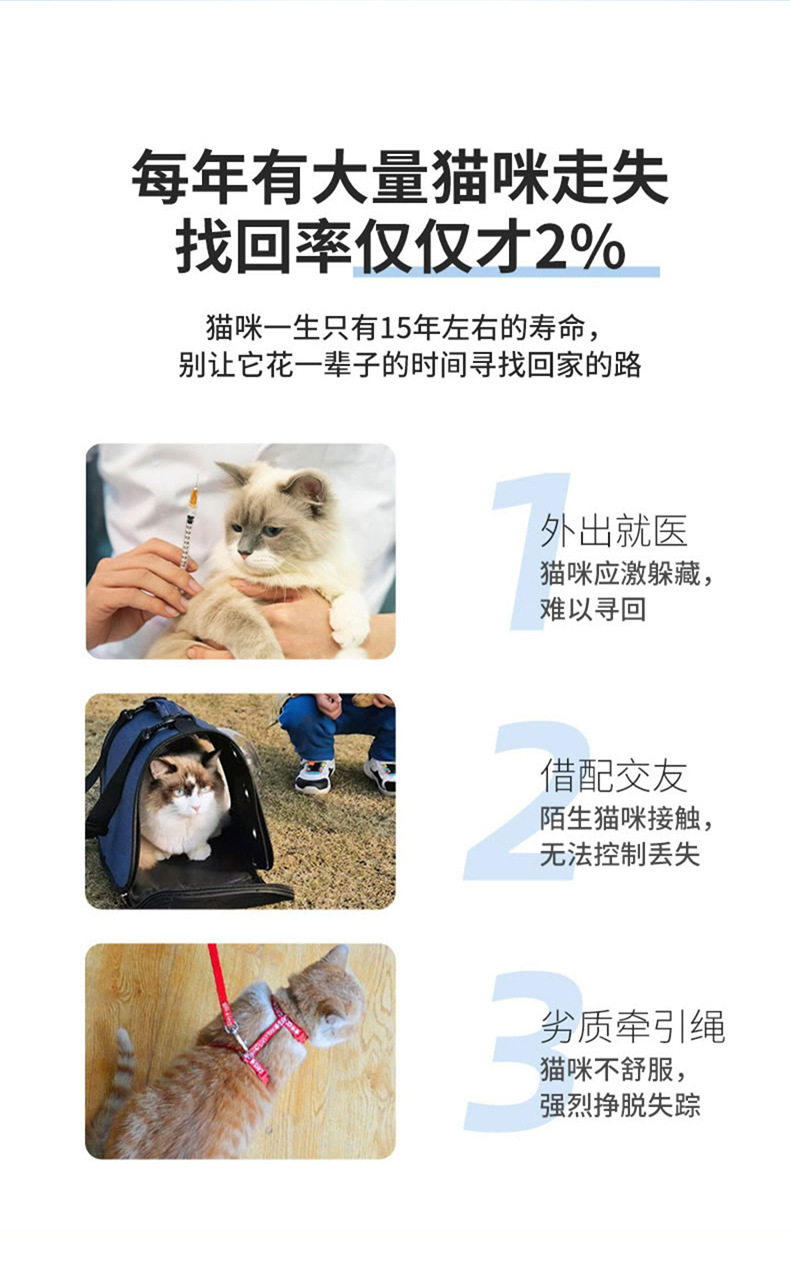 每年有大量猫咪走失
找回率仅仅才2%

猫咪一生只有15年左右的寿命，
别让它花一辈子的时间寻找回家的路

1
外出就医
猫咪应激躲藏，
难以寻回

2
借配交友
陌生猫咪接触，
无法控制丢失

3
劣质牵引绳
猫咪不舒服，
强烈挣脱失踪