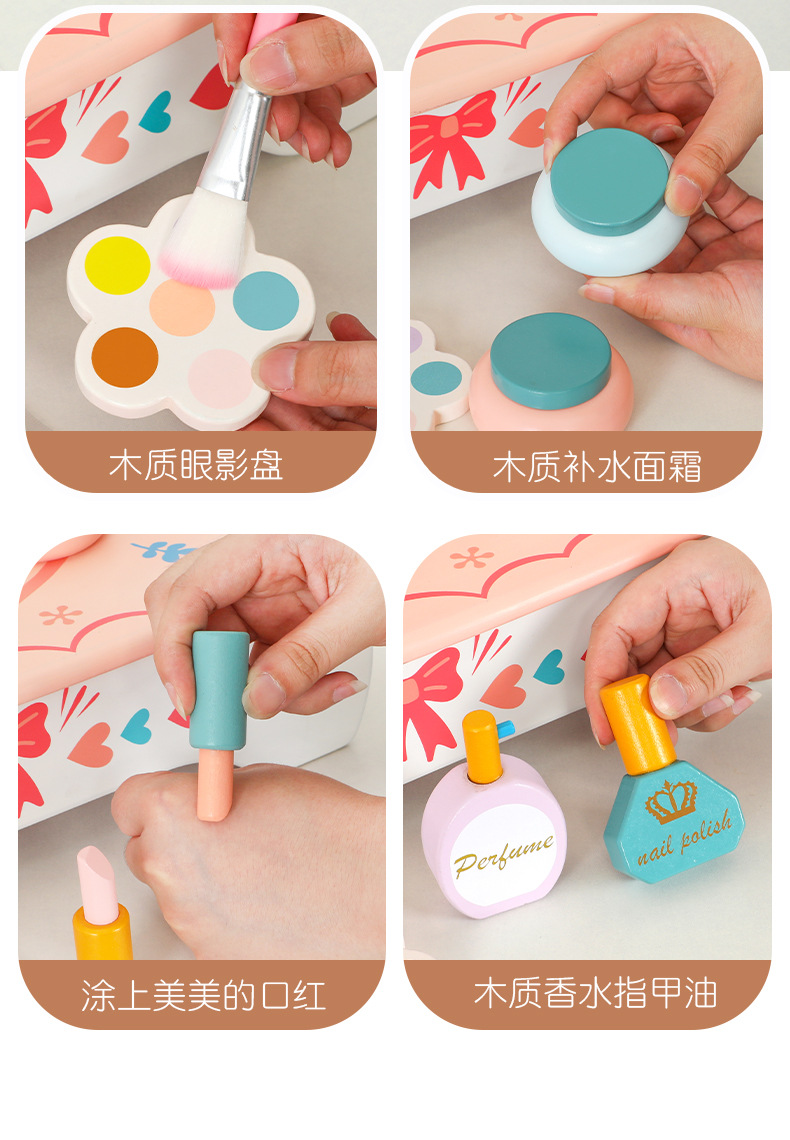 木质眼影盘

木质补水面霜

涂上美美的口红

Perfume

nail polish

木质香水指甲油