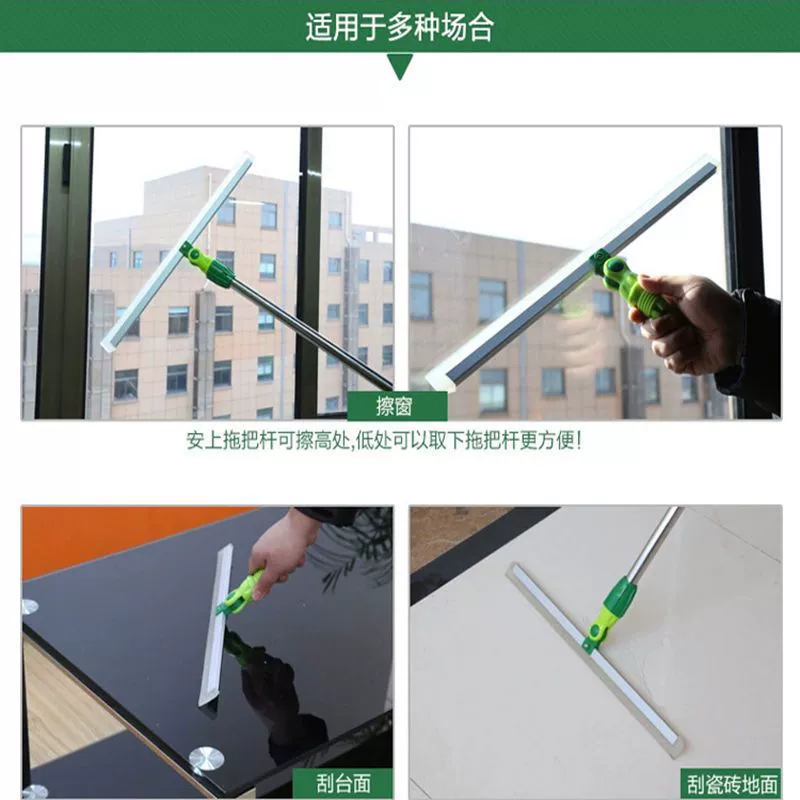 适用于多种场合

擦窗

安上拖把杆可擦高处,低处可以取下拖把杆更方便!

刮台面

刮瓷砖地面