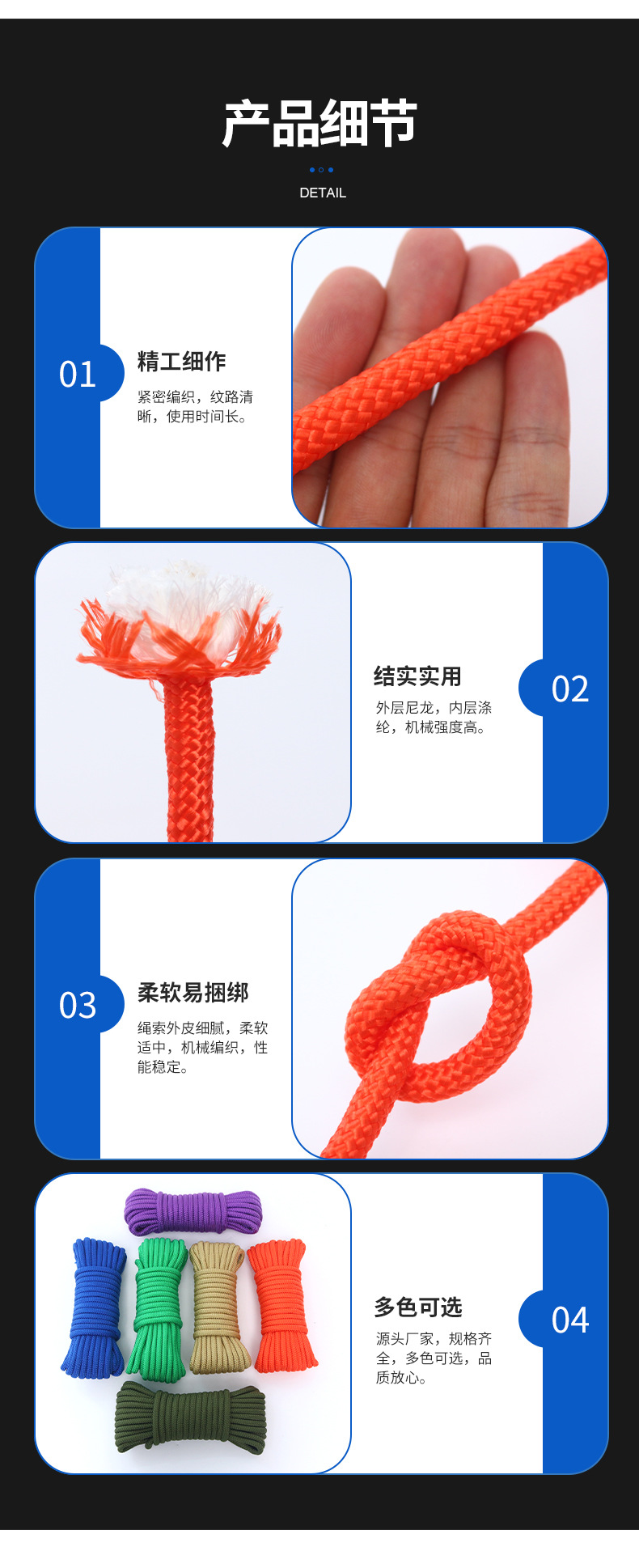 产品细节

DETAIL

01

精工细作

紧密编织，纹路清晰，使用时间长。

结实实用

外层尼龙，内层涤纶，机械强度高。

02

03

柔软易捆绑

绳索外皮细腻，柔软适中，机械编织，性能稳定。

多色可选

源头厂家，规格齐全，多色可选，品质放心。

04