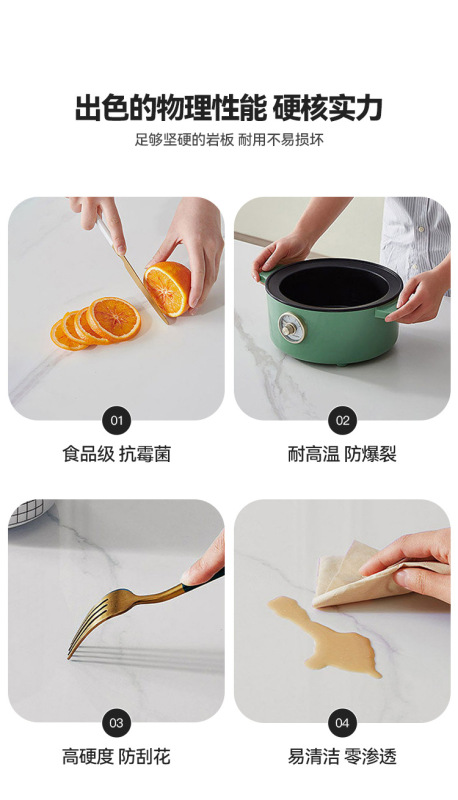 出色的物理性能 硬核实力

足够坚硬的岩板 耐用不易损坏

01

食品级 抗霉菌

02

耐高温 防爆裂

03

高硬度 防刮花

04

易清洁 零渗透