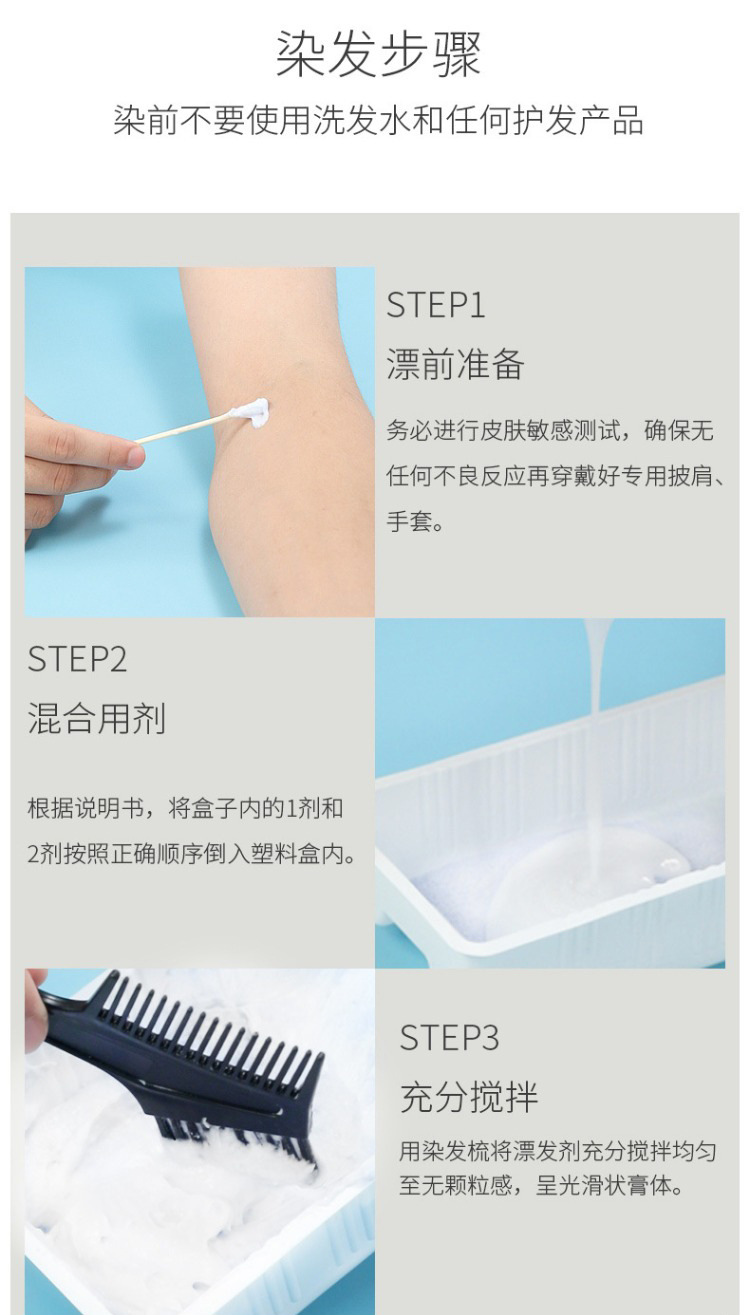 染发步骤

染前不要使用洗发水和任何护发产品

STEP1

漂前准备

务必进行皮肤敏感测试，确保无任何不良反应再穿戴好专用披肩、手套。

STEP2

混合用剂

根据说明书，将盒子内的1剂和2剂按照正确顺序倒入塑料盒内。

STEP3

充分搅拌

用染发梳将漂发剂充分搅拌均匀至无颗粒感，呈光滑状膏体。