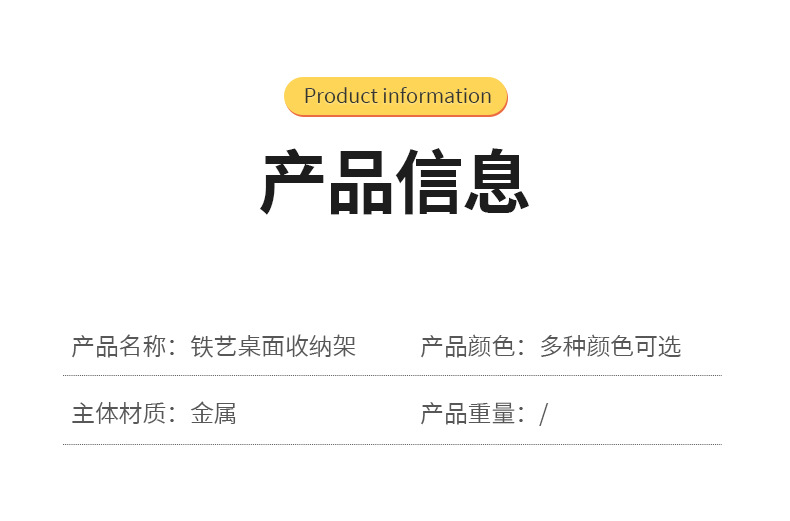 Product information

产品信息

产品名称：铁艺桌面收纳架
产品颜色：多种颜色可选

主体材质：金属
产品重量：/