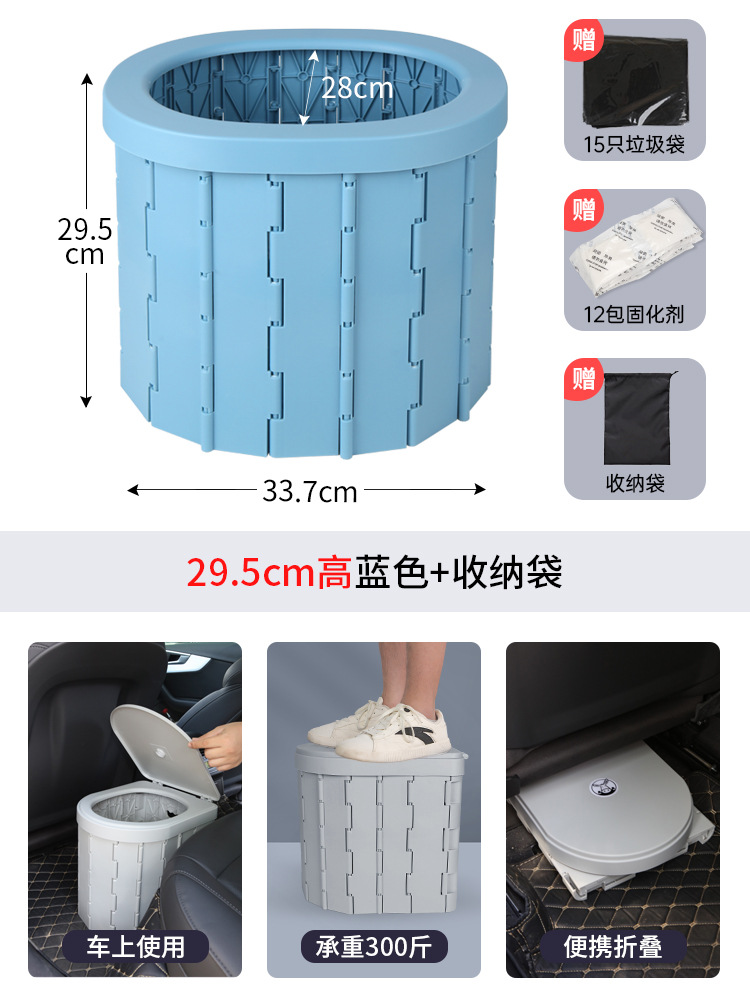 28cm

29.5 cm

33.7cm

赠
15只垃圾袋

赠
12包固化剂

赠
收纳袋

29.5cm高蓝色+收纳袋

车上使用

承重300斤

便携折叠