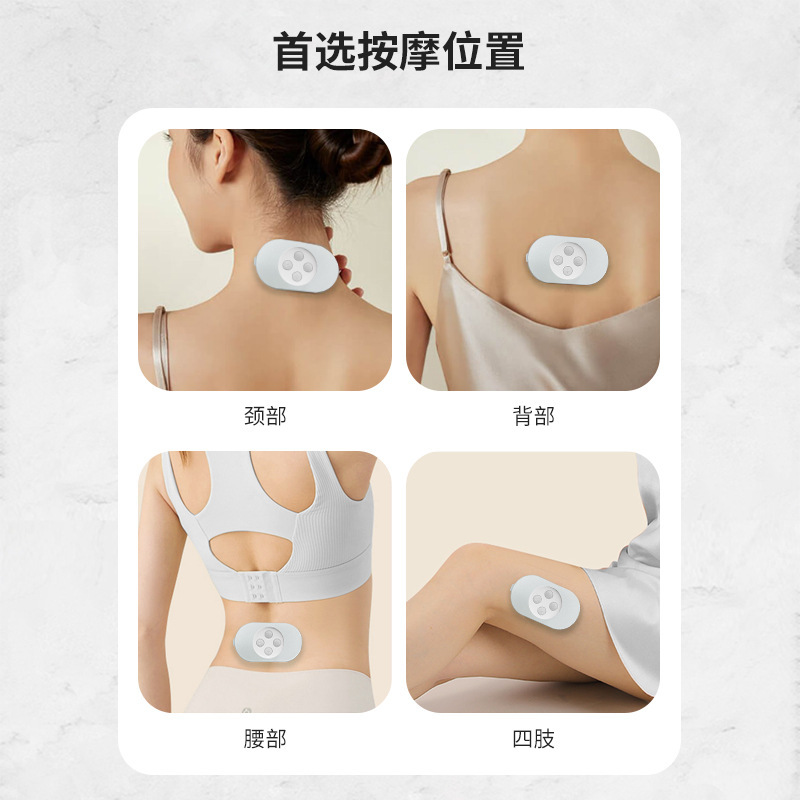 首选按摩位置

颈部

背部

腰部

四肢