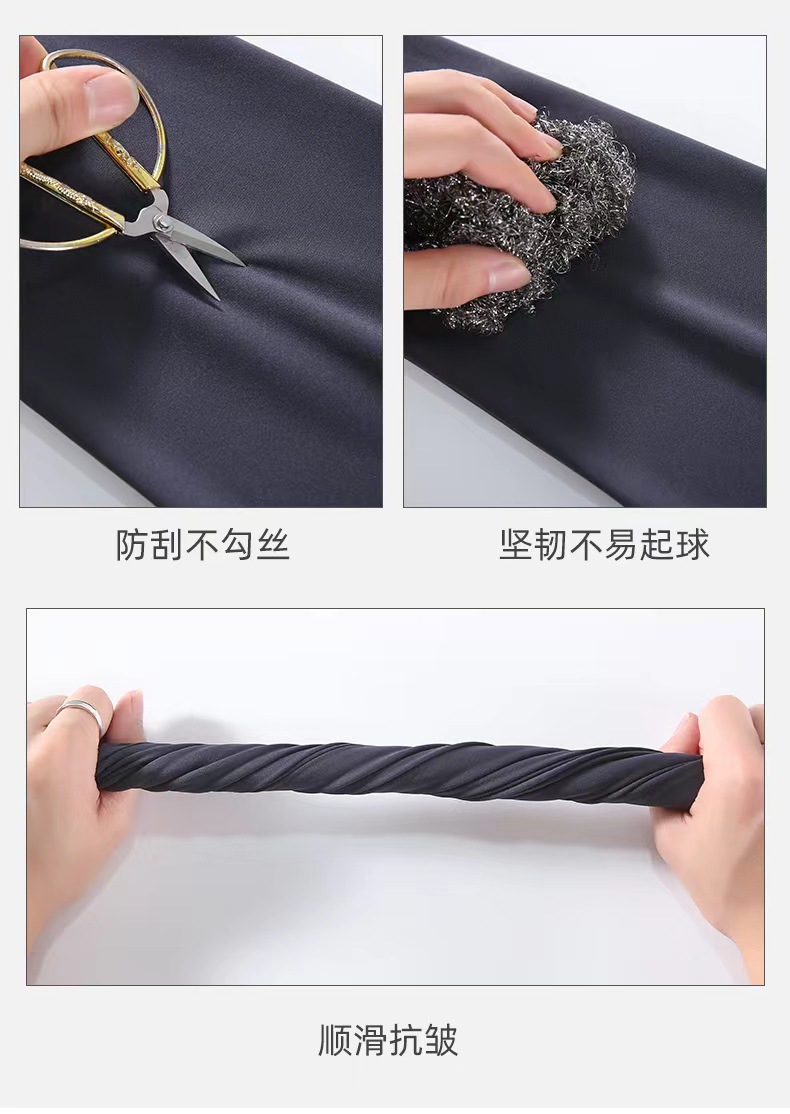 防刮不勾丝

坚韧不易起球

顺滑抗皱