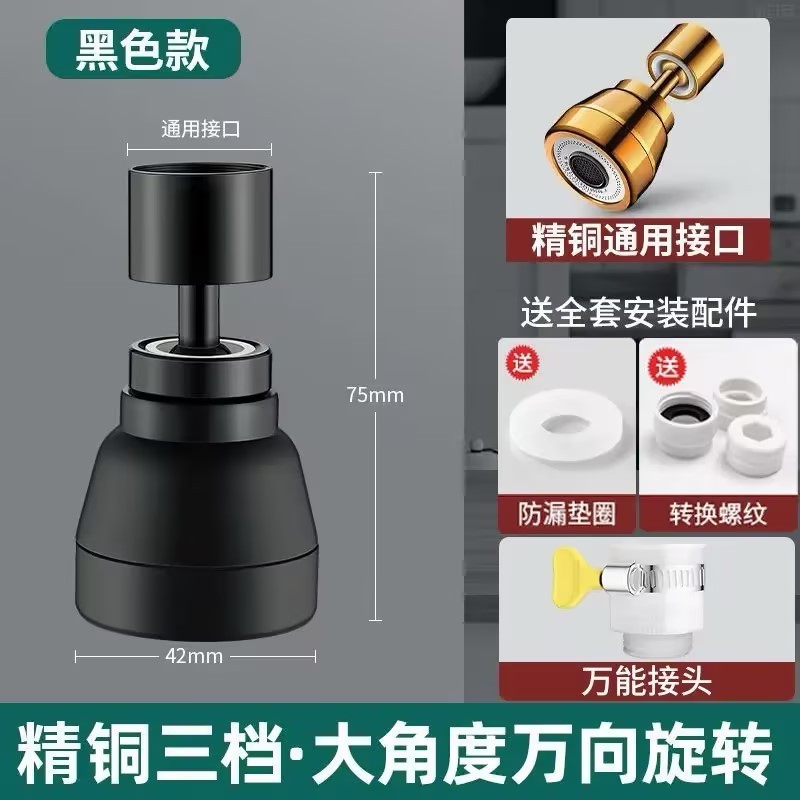 黑色款

通用接口

75mm

42mm

精铜通用接口

送全套安装配件

送

防漏垫圈

送

转换螺纹

万能接头

精铜三档·大角度万向旋转