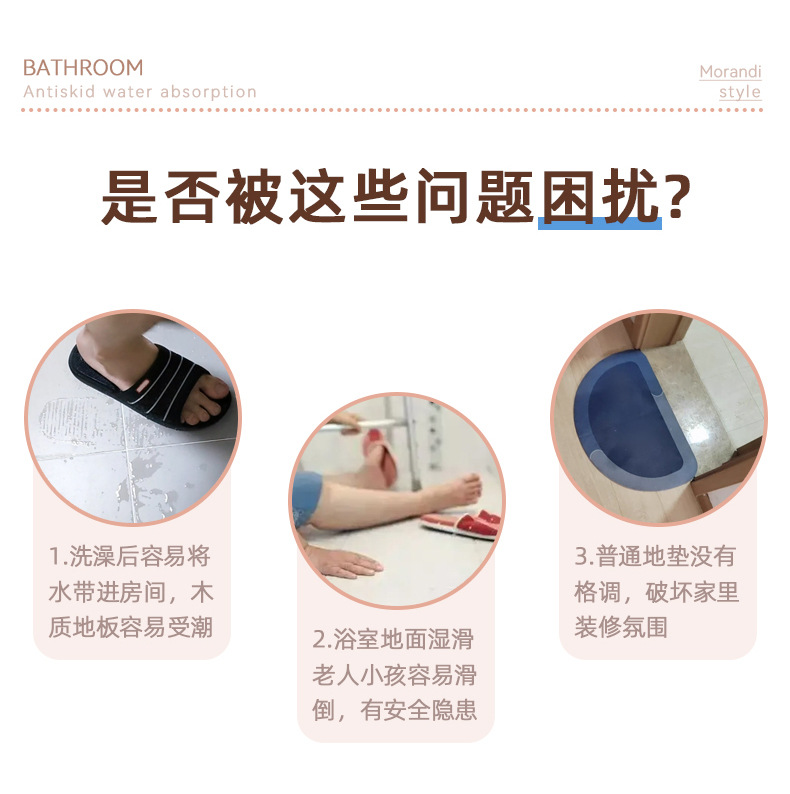 BATHROOM
Antiskid water absorption

Morandi
style

是否被这些问题困扰?

1.洗澡后容易将水带进房间，木质地板容易受潮

2.浴室地面湿滑老人小孩容易滑倒，有安全隐患

3.普通地垫没有格调，破坏家里装修氛围