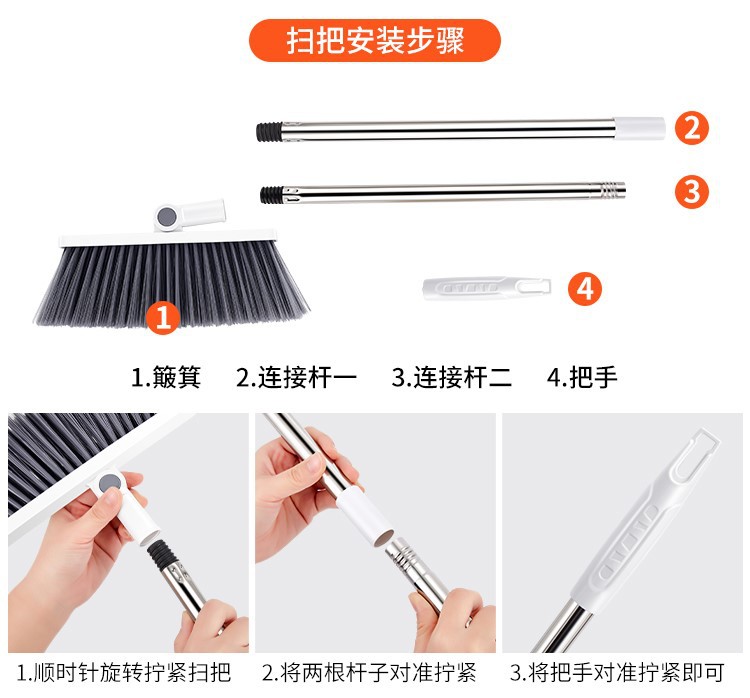 扫把安装步骤

2

3

4

1

1.簸箕　2.连接杆一　3.连接杆二　4.把手

1.顺时针旋转拧紧扫把　2.将两根杆子对准拧紧　3.将把手对准拧紧即可