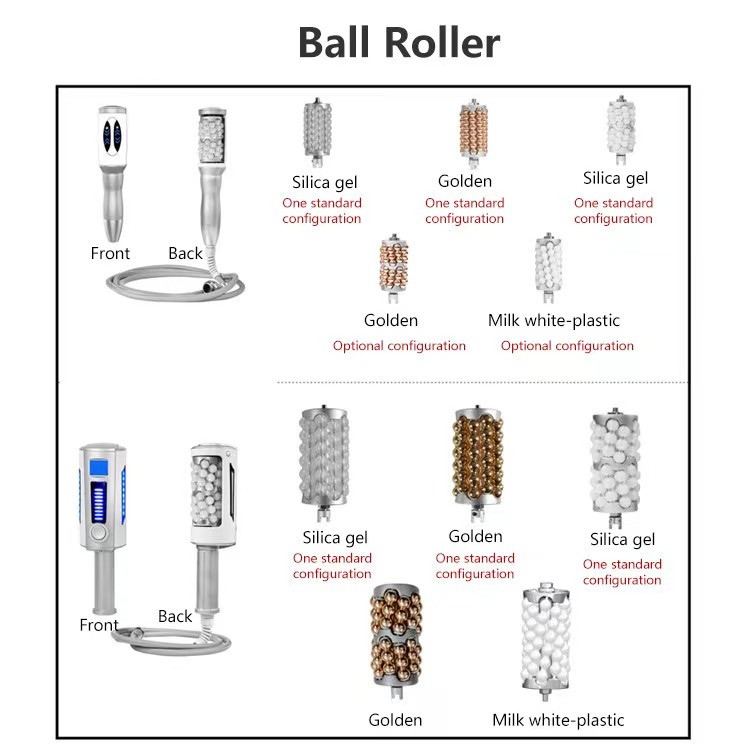 Ball Roller

Front Back

Silica gel
One standard configuration

Golden
One standard configuration

Silica gel
One standard configuration

Golden
Optional configuration

Milk white-plastic
Optional configuration

Front Back

Silica gel
One standard configuration

Golden
One standard configuration

Silica gel
One standard configuration

Golden

Milk white-plastic