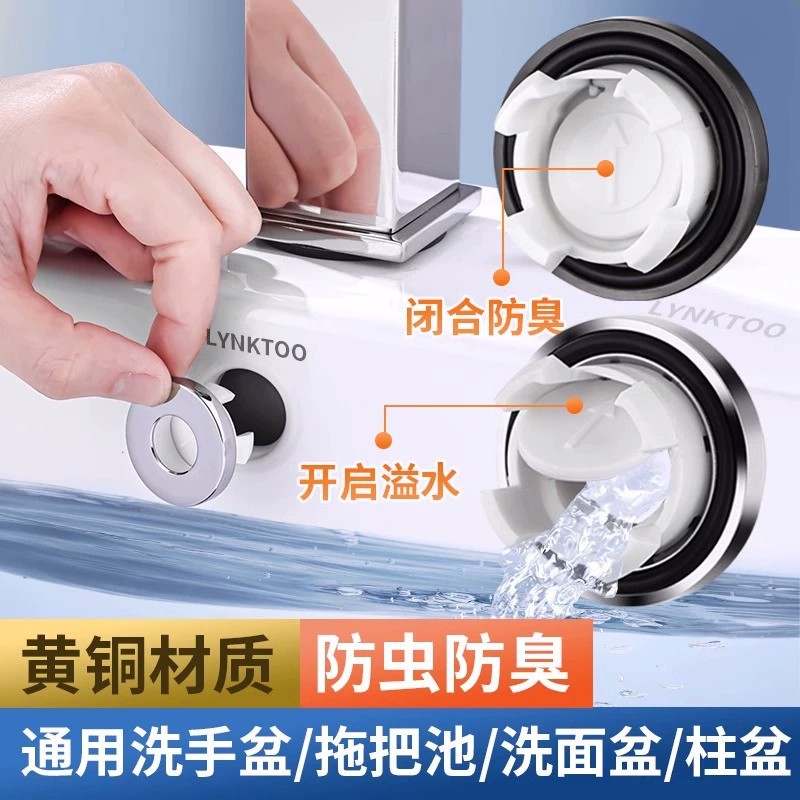 LYNKTOO
闭合防臭
LYNKTOO
开启溢水
黄铜材质
防虫防臭
通用洗手盆/拖把池/洗面盆/柱盆