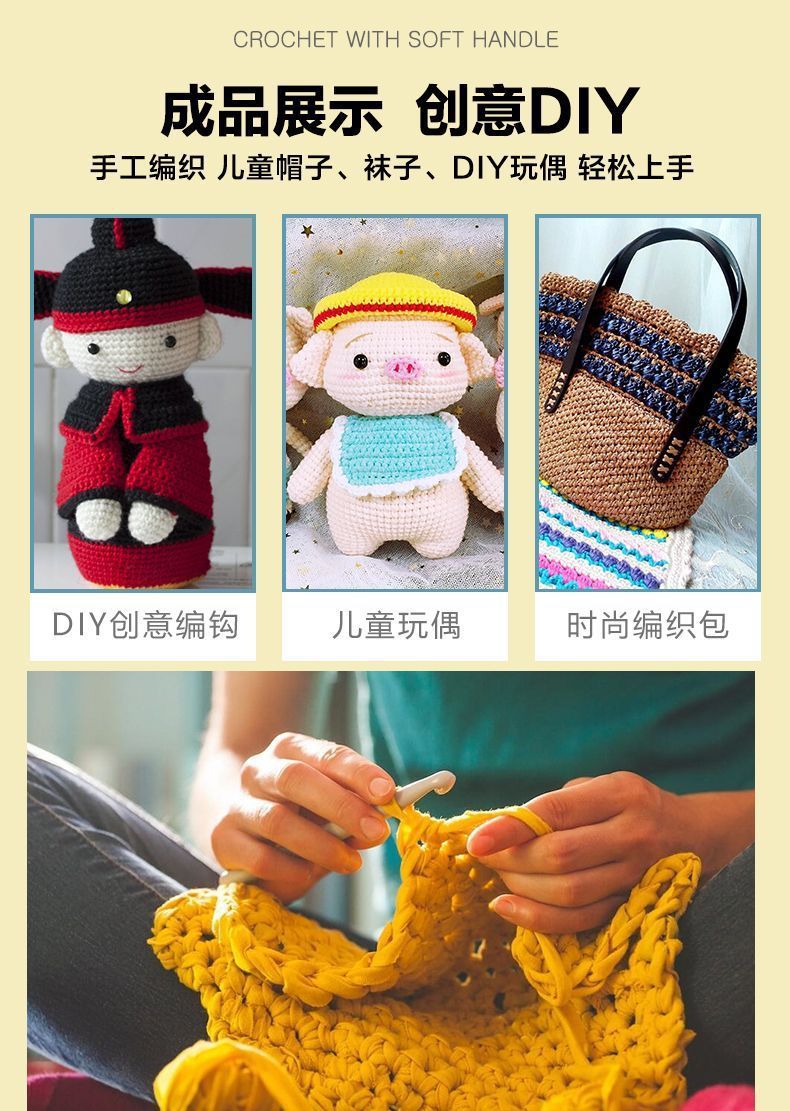 CROCHET WITH SOFT HANDLE

成品展示 创意DIY

手工编织 儿童帽子、袜子、DIY玩偶 轻松上手

DIY创意编钩

儿童玩偶

时尚编织包