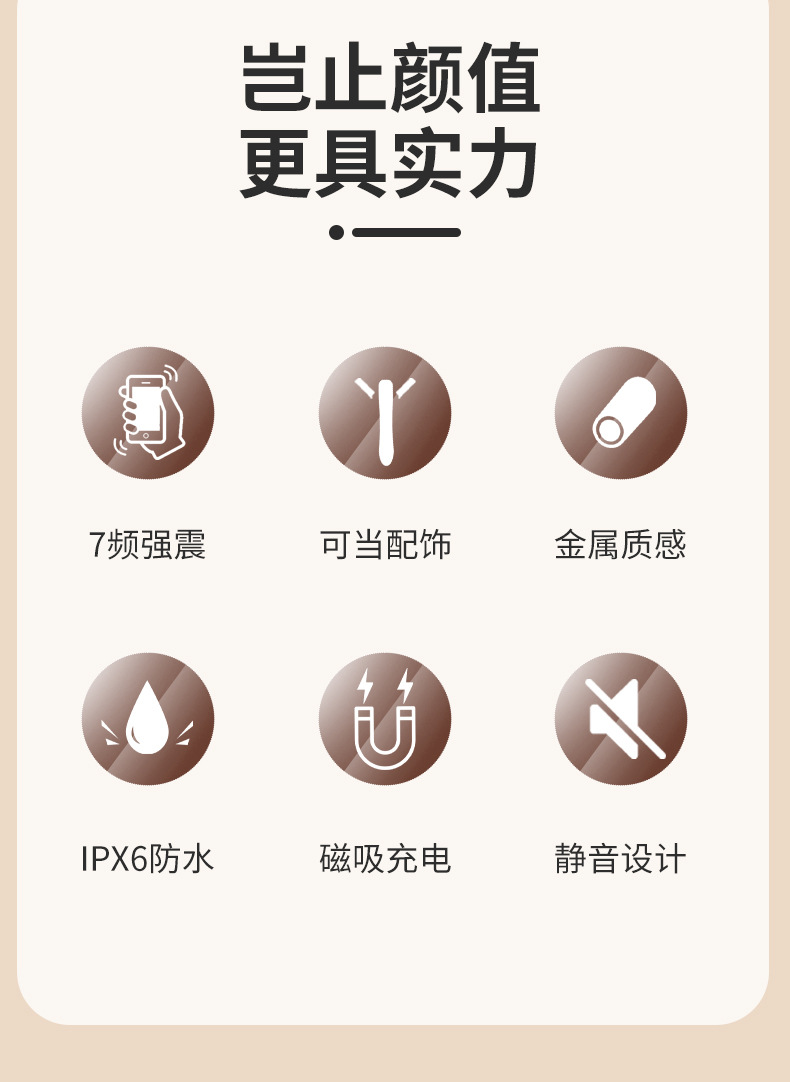 岂止颜值
更具实力

7频强震

可当配饰

金属质感

IPX6防水

磁吸充电

静音设计