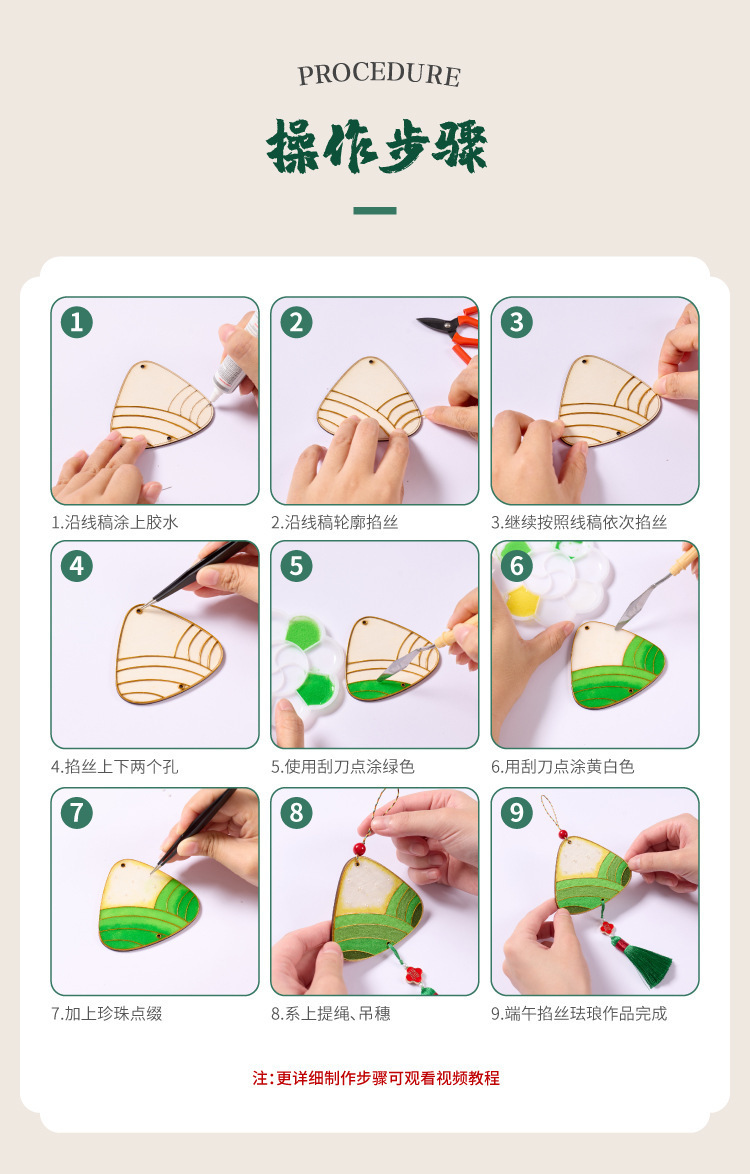 PROCEDURE

操作步骤

1

1.沿线稿涂上胶水

2

2.沿线稿轮廓掐丝

3

3.继续按照线稿依次掐丝

4

4.掐丝上下两个孔

5

5.使用刮刀点涂绿色

6

6.用刮刀点涂黄白色

7

7.加上珍珠点缀

8

8.系上提绳、吊穗

9

9.端午掐丝珐琅作品完成

注：更详细制作步骤可观看视频教程