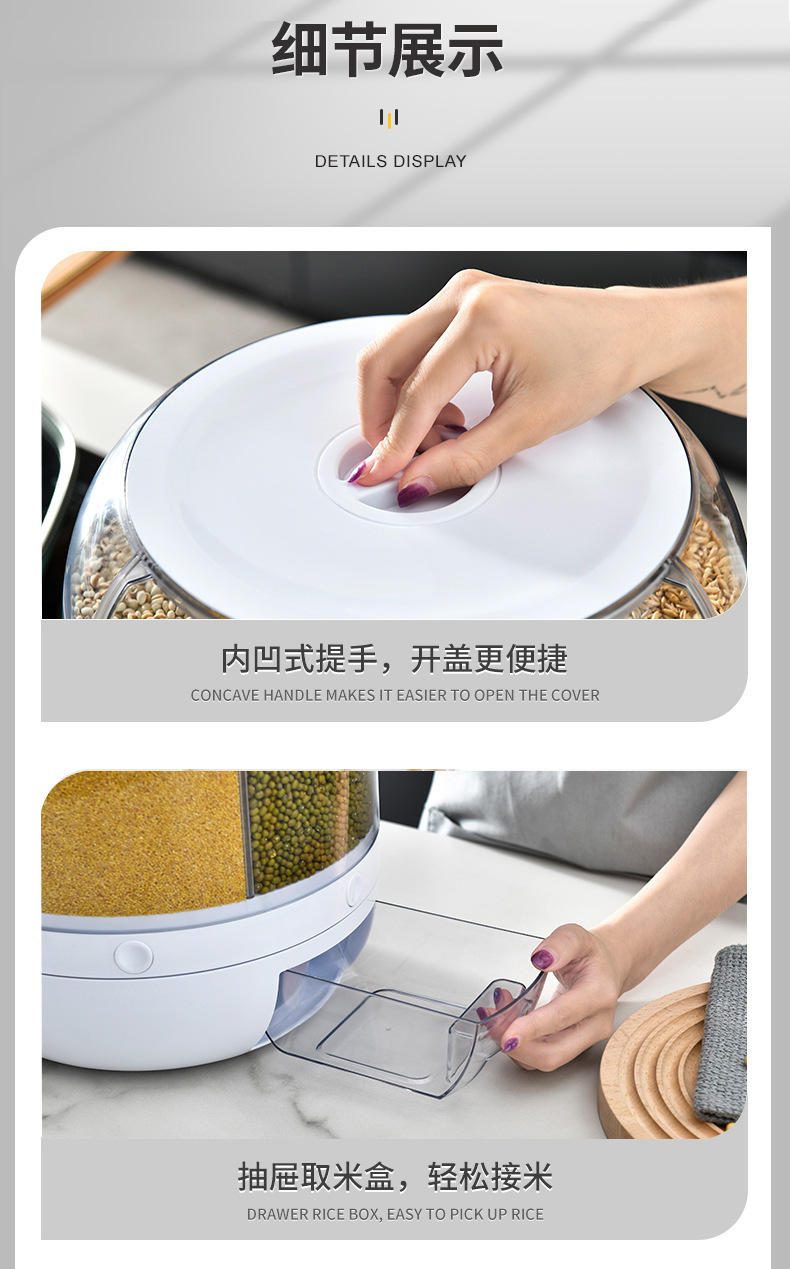 细节展示

DETAILS DISPLAY

内凹式提手，开盖更便捷

CONCAVE HANDLE MAKES IT EASIER TO OPEN THE COVER

抽屉取米盒，轻松接米

DRAWER RICE BOX, EASY TO PICK UP RICE