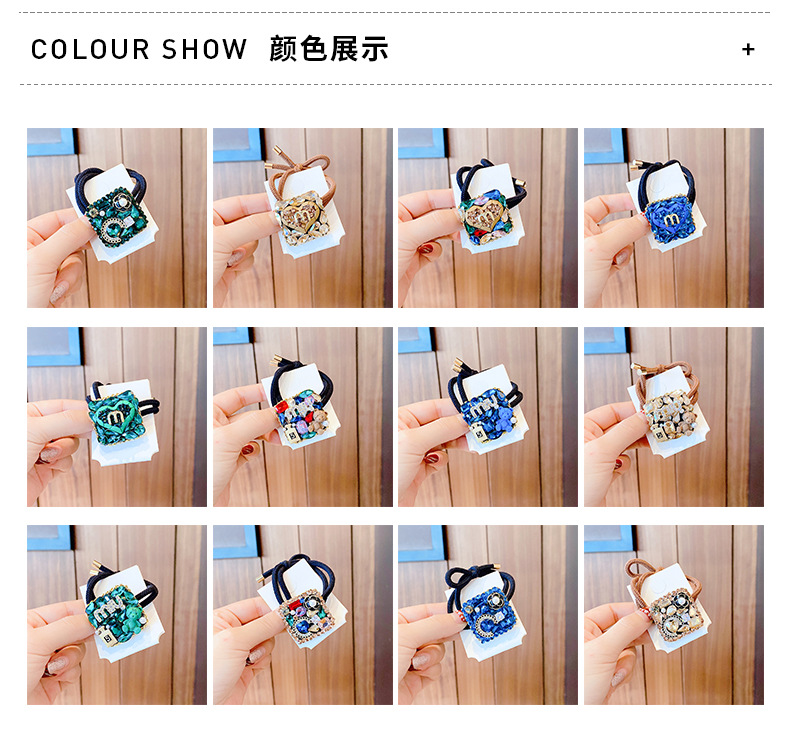 COLOUR SHOW 颜色展示

+