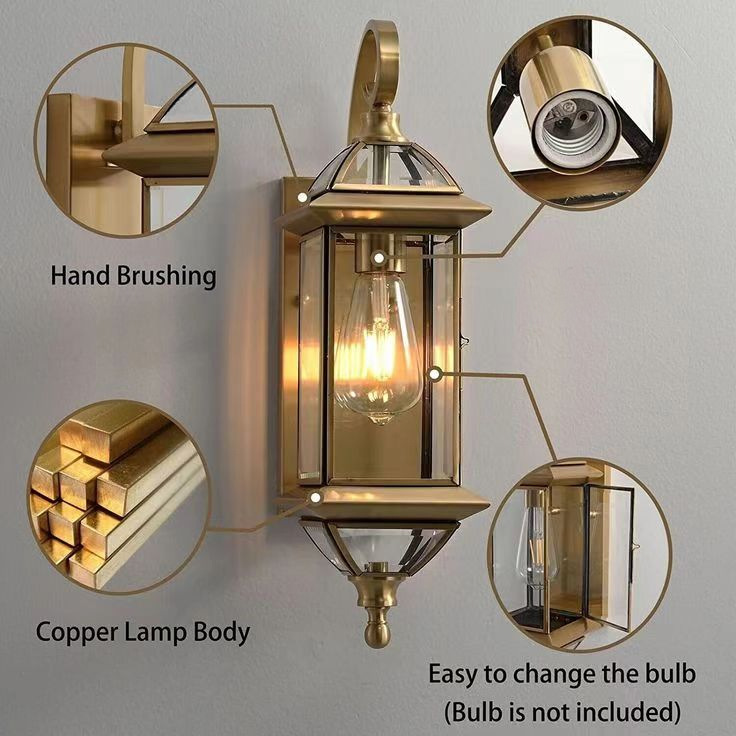 Hand Brushing

Copper Lamp Body

Easy to change the bulb
(Bulb is not included)