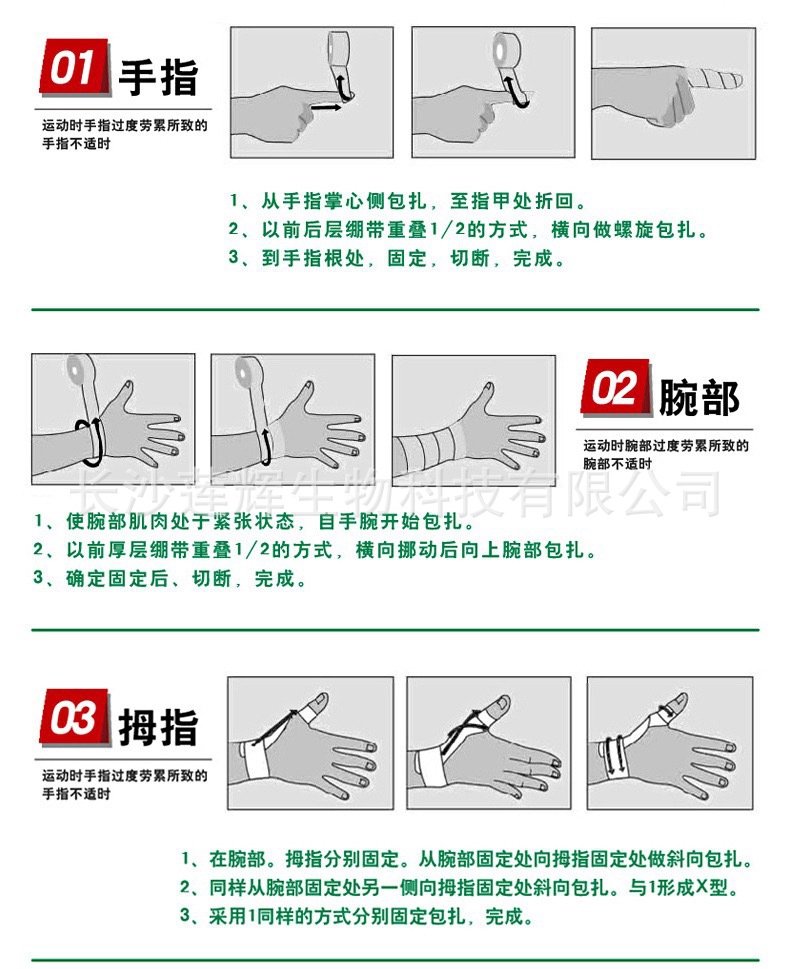 01 手指

运动时手指过度劳累所致的手指不适时

1、从手指掌心侧包扎，至指甲处折回。
2、以前后层绷带重叠1/2的方式，横向做螺旋包扎。
3、到手指根处，固定，切断，完成。

02 腕部

运动时腕部过度劳累所致的腕部不适时

长沙莲辉生物科技有限公司

1、使腕部肌肉处于紧张状态，自手腕开始包扎。
2、以前厚层绷带重叠1/2的方式，横向挪动后向上腕部包扎。
3、确定固定后、切断，完成。

03 拇指

运动时手指过度劳累所致的手指不适时

1、在腕部。拇指分别固定。从腕部固定处向拇指固定处做斜向包扎。
2、同样从腕部固定处另一侧向拇指固定处斜向包扎。与1形成X型。
3、采用1同样的方式分别固定包扎，完成。