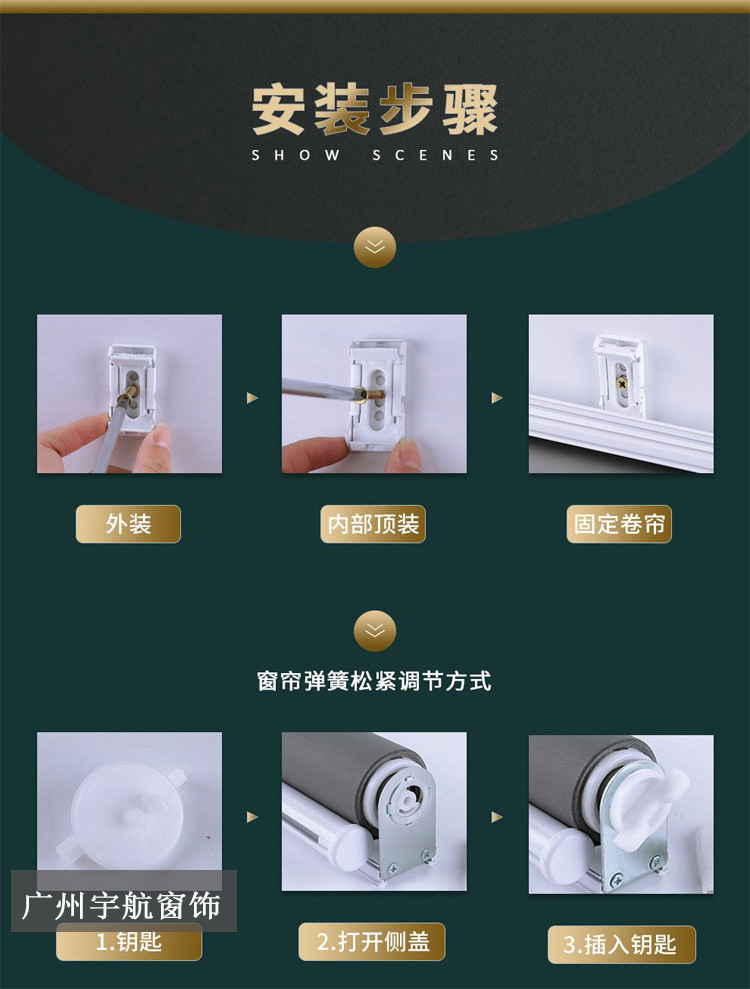 安装步骤
SHOW SCENES

外装
内部顶装
固定卷帘

窗帘弹簧松紧调节方式

广州宇航窗饰
1.钥匙
2.打开侧盖
3.插入钥匙