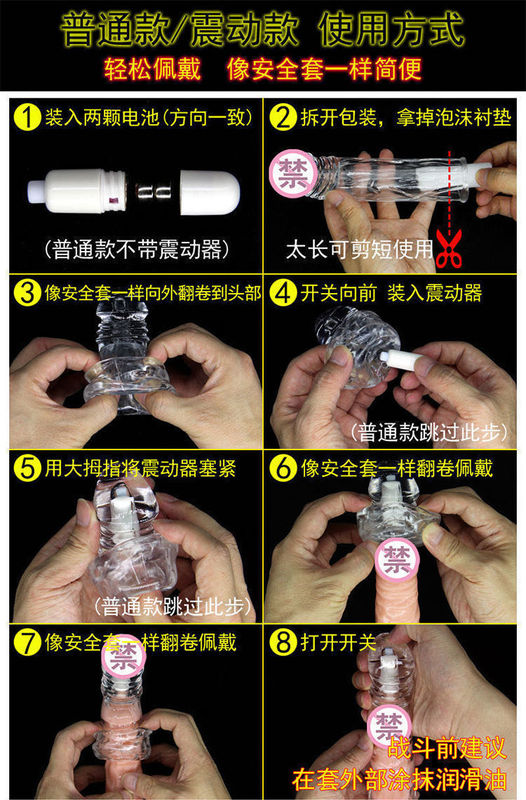 普通款/震动款 使用方式
轻松佩戴 像安全套一样简便

1 装入两颗电池（方向一致）
（普通款不带震动器）

2 拆开包装，拿掉泡沫衬垫
禁
太长可剪短使用

3 像安全套一样向外翻卷到头部

4 开关向前 装入震动器
（普通款跳过此步）

5 用大拇指将震动器塞紧
（普通款跳过此步）

6 像安全套一样翻卷佩戴
禁

7 像安全套一样翻卷佩戴
禁

8 打开开关
禁
战斗前建议
在套外部涂抹润滑油