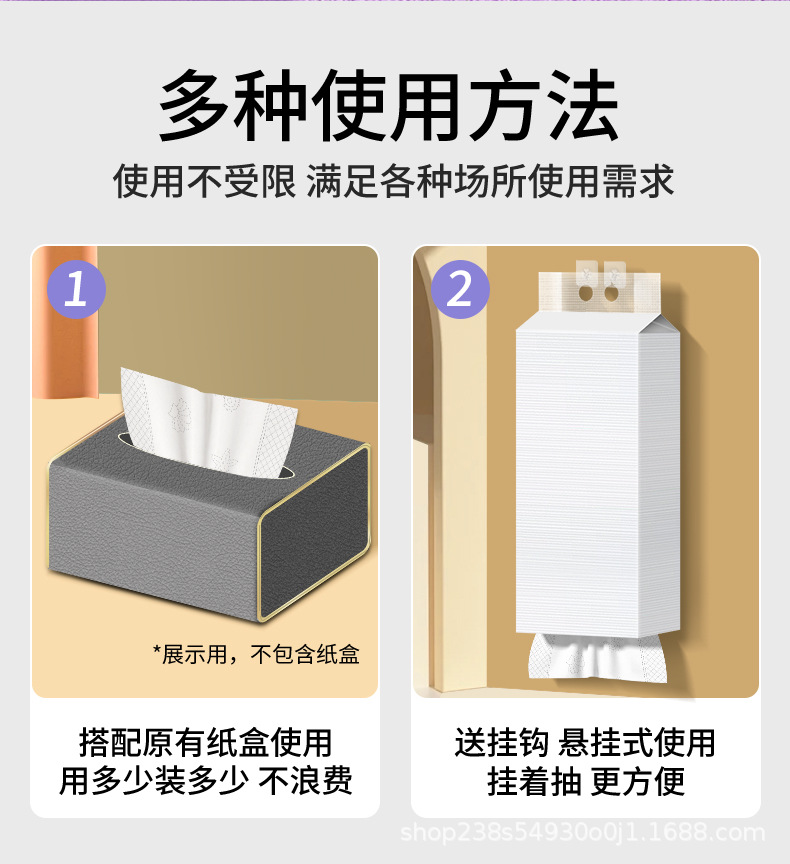 多种使用方法

使用不受限 满足各种场所使用需求

1

*展示用，不包含纸盒

搭配原有纸盒使用
用多少装多少 不浪费

2

送挂钩 悬挂式使用
挂着抽 更方便

shop238s54930o0j1.1688.com