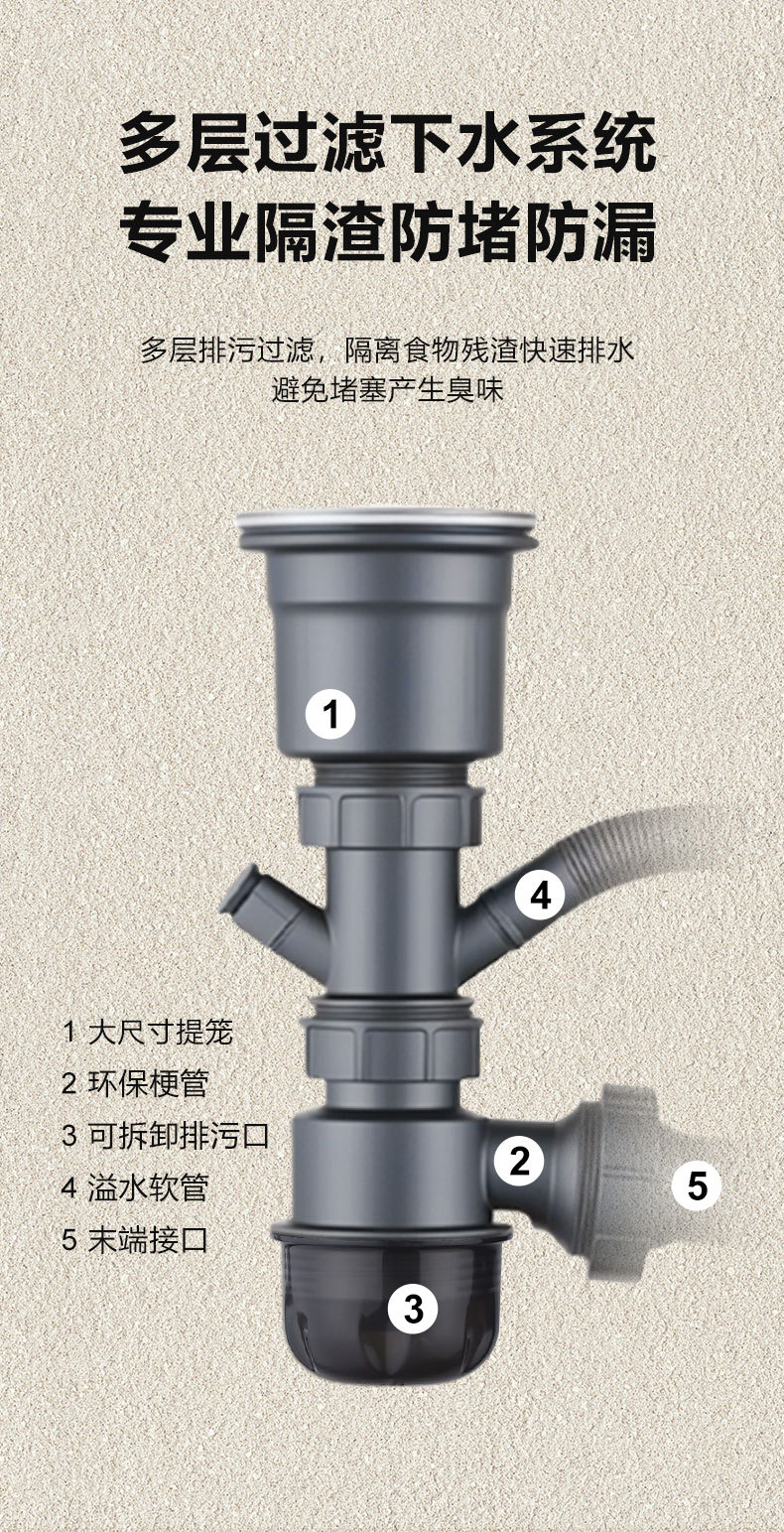 多层过滤下水系统
专业隔渣防堵防漏

多层排污过滤，隔离食物残渣快速排水
避免堵塞产生臭味

1

4

1 大尺寸提笼
2 环保梗管
3 可拆卸排污口
4 溢水软管
5 末端接口

2

5

3