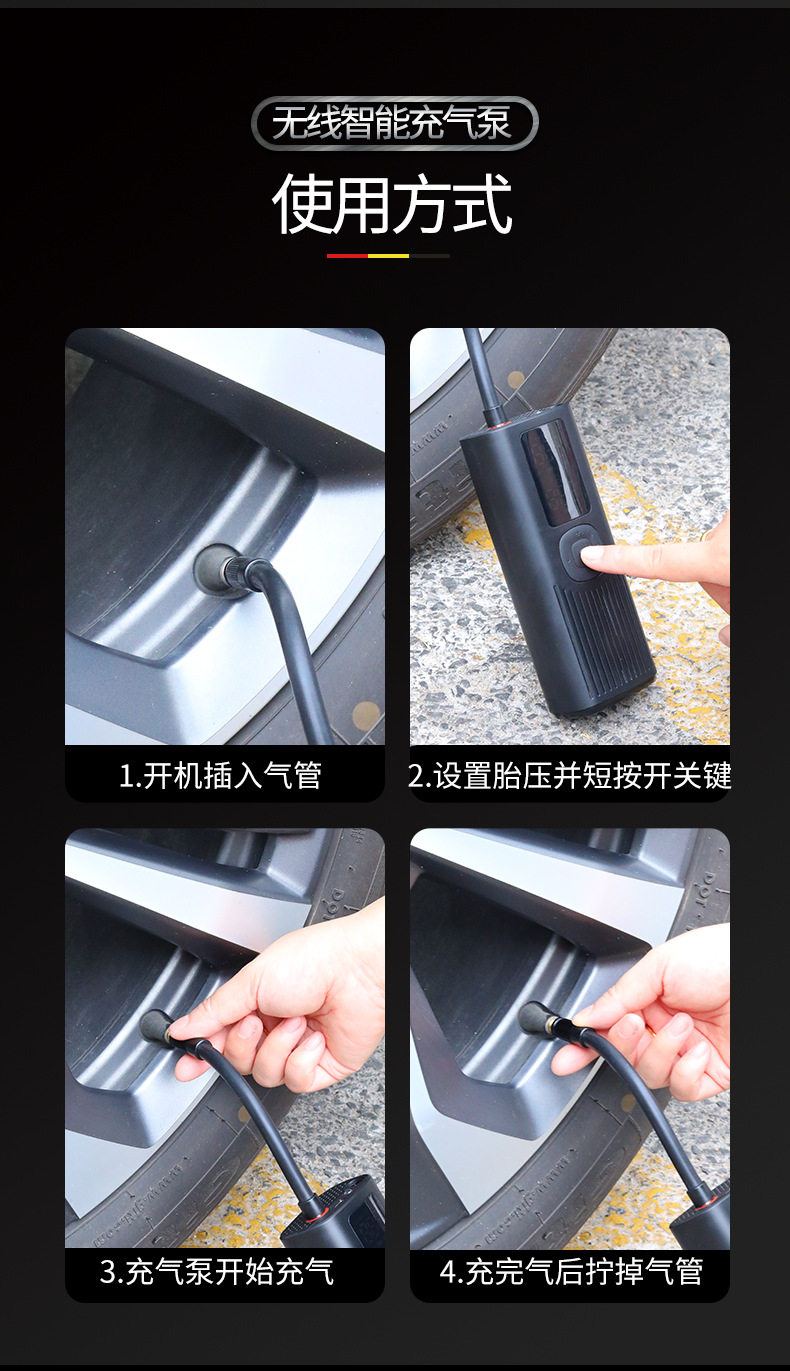 无线智能充气泵

使用方式

1.开机插入气管

2.设置胎压并短按开关键

3.充气泵开始充气

4.充完气后拧掉气管