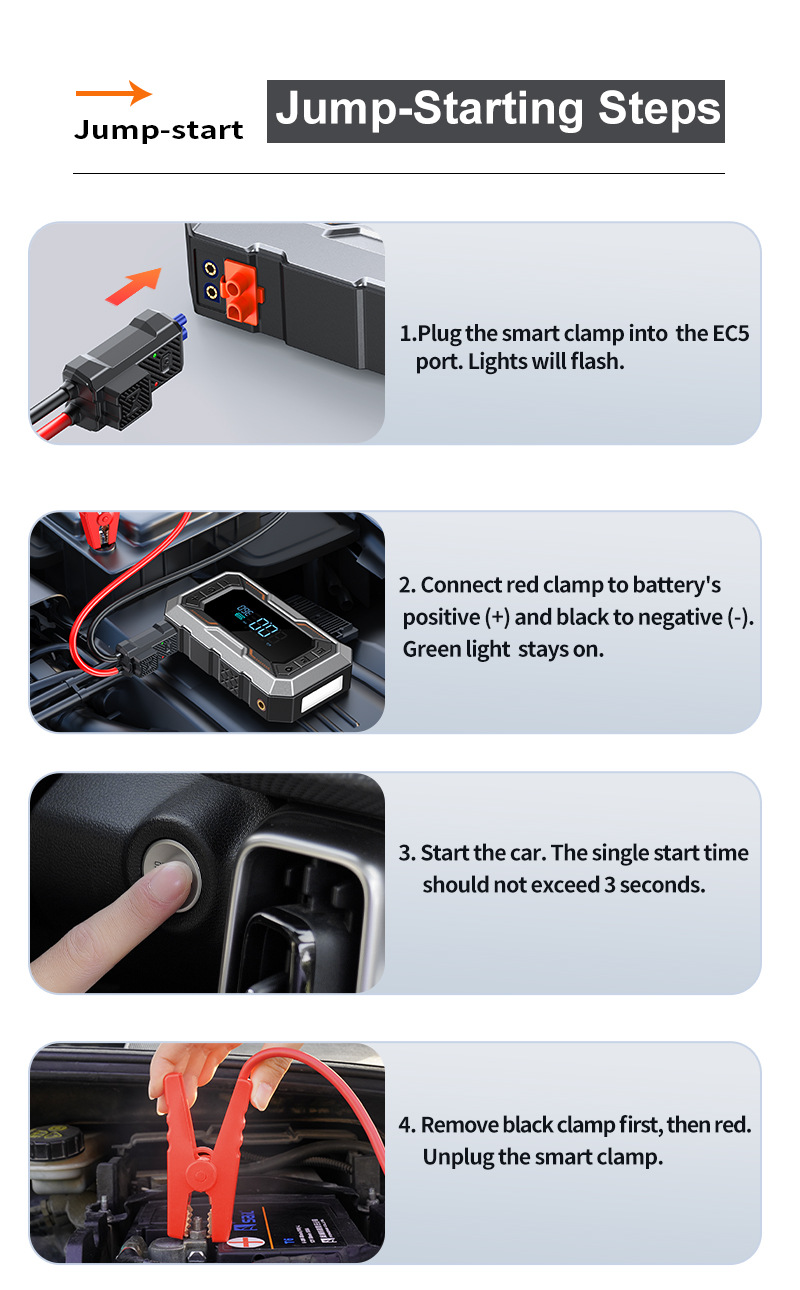 Jump-start

Jump-Starting Steps

1.Plug the smart clamp into the EC5 port. Lights will flash.

2. Connect red clamp to battery's positive (+) and black to negative (-). Green light stays on.

3. Start the car. The single start time should not exceed 3 seconds.

4. Remove black clamp first, then red. Unplug the smart clamp.