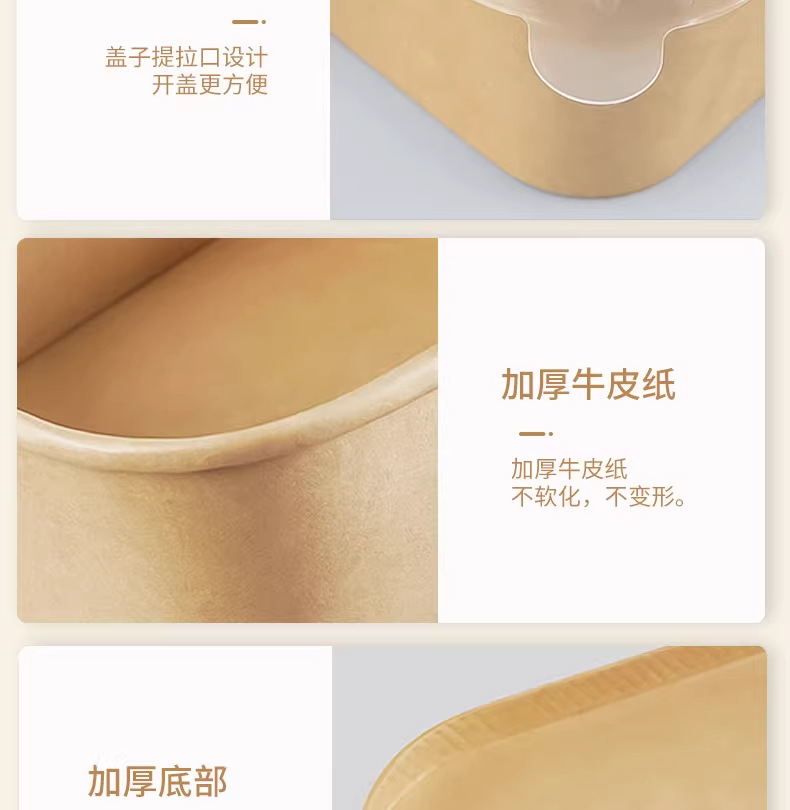 盖子提拉口设计
开盖更方便

加厚牛皮纸

加厚牛皮纸
不软化，不变形。

加厚底部