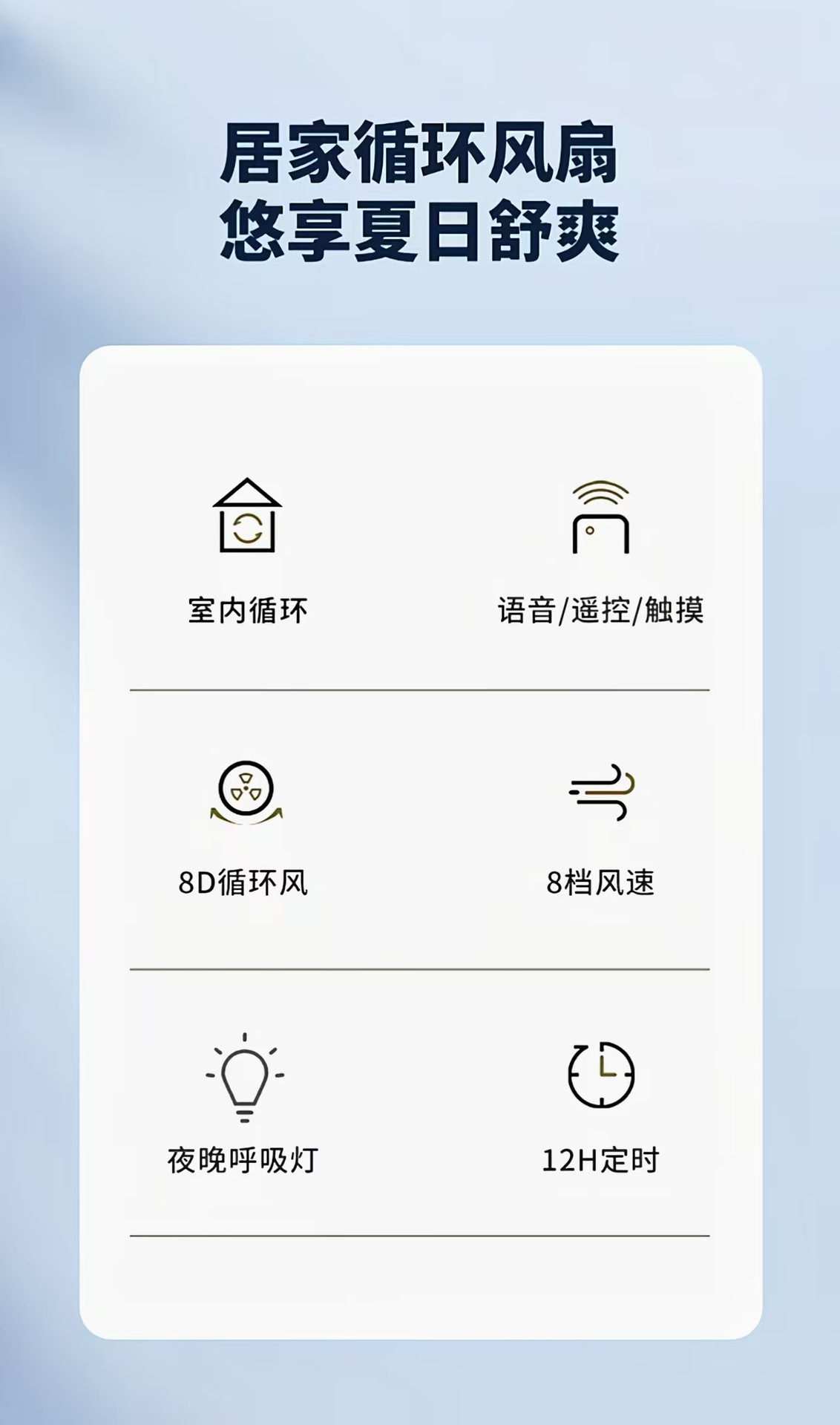 居家循环风扇
悠享夏日舒爽

室内循环

语音/遥控/触摸

8D循环风

8档风速

夜晚呼吸灯

12H定时