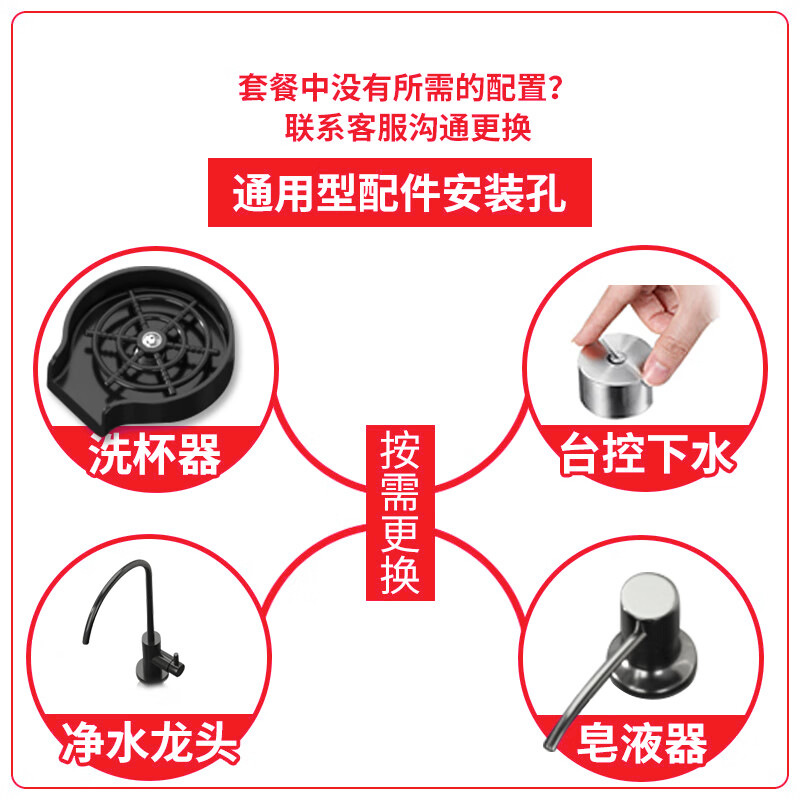 套餐中没有所需的配置？
联系客服沟通更换

通用型配件安装孔

洗杯器

台控下水

按需更换

净水龙头

皂液器